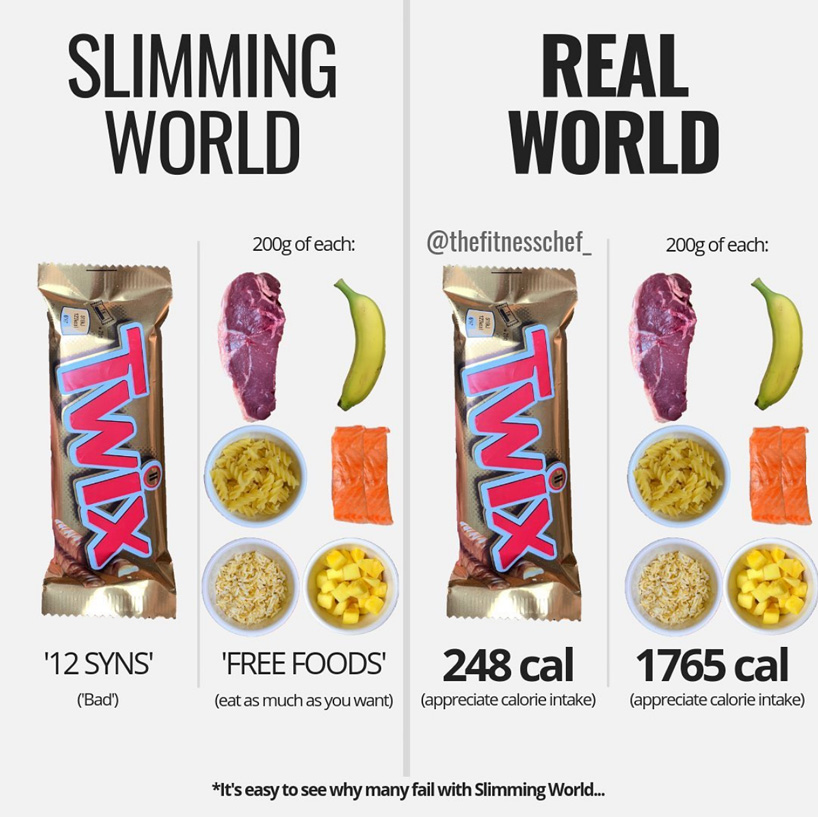 SLIMMING WORLD

200g of each:

TWIX

'12 SYNS'
('Bad')

'FREE FOODS'
(eat as much as you want)

REAL WORLD

@thefitnesschef_

200g of each:

TWIX

248 cal
(appreciate calorie intake)

1765 cal
(appreciate calorie intake)

*It's easy to see why many fail with Slimming World...