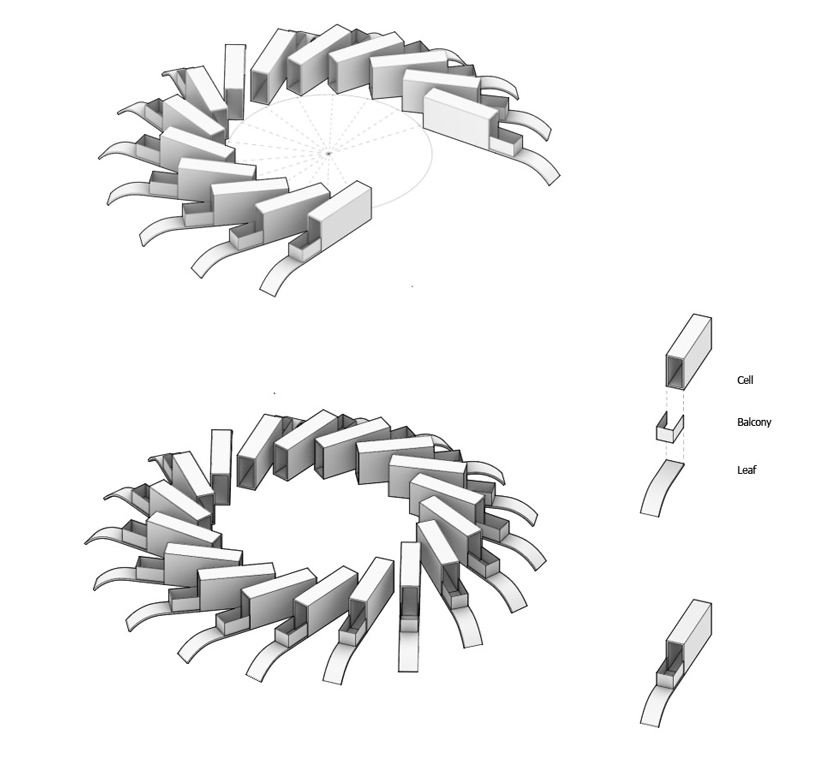 Cell

Balcony

Leaf