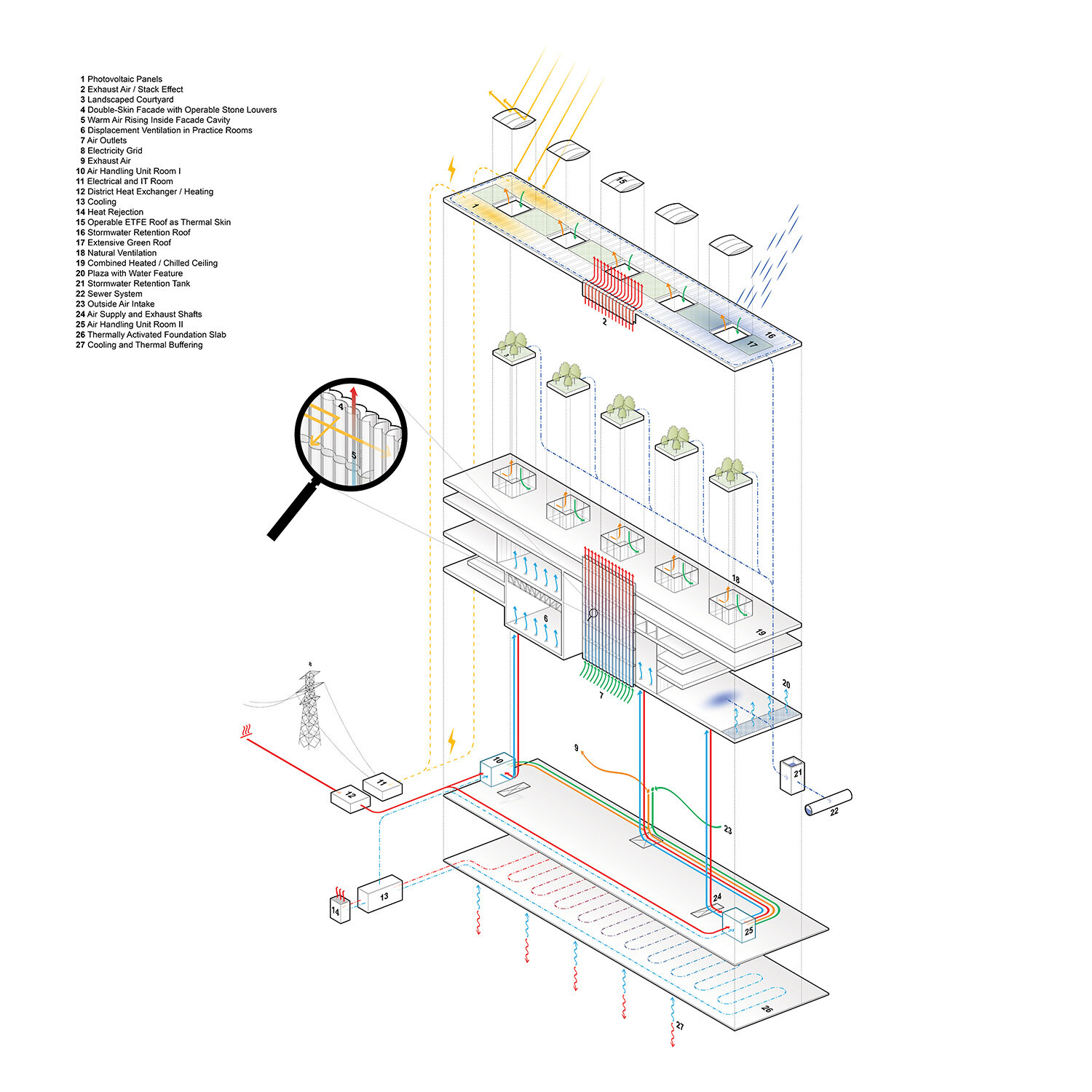 1 Photovoltaic Panels
2 Exhaust Air / Stack Effect
3 Landscaped Courtyard
4 Double-Skin Facade with Operable Stone Louvers
5 Warm Air Rising Inside Facade Cavity
6 Displacement Ventilation in Practice Rooms
7 Air Outlets
8 Electricity Grid
9 Exhaust Air
10 Air Handling Unit Room I
11 Electrical and IT Room
12 District Heat Exchanger / Heating
13 Cooling
14 Heat Rejection
15 Operable ETFE Roof as Thermal Skin
16 Stormwater Retention Roof
17 Extensive Green Roof
18 Natural Ventilation
19 Combined Heated / Chilled Ceiling
20 Plaza with Water Feature
21 Stormwater Retention Tank
22 Sewer System
23 Outside Air Intake
24 Air Supply and Exhaust Shafts
25 Air Handling Unit Room II
26 Thermally Activated Foundation Slab
27 Cooling and Thermal Buffering

15
1
2
16
17
4
5
18
6
19
7
20
8
9
10
11
12
21
22
23
13
14
24
25
26
27