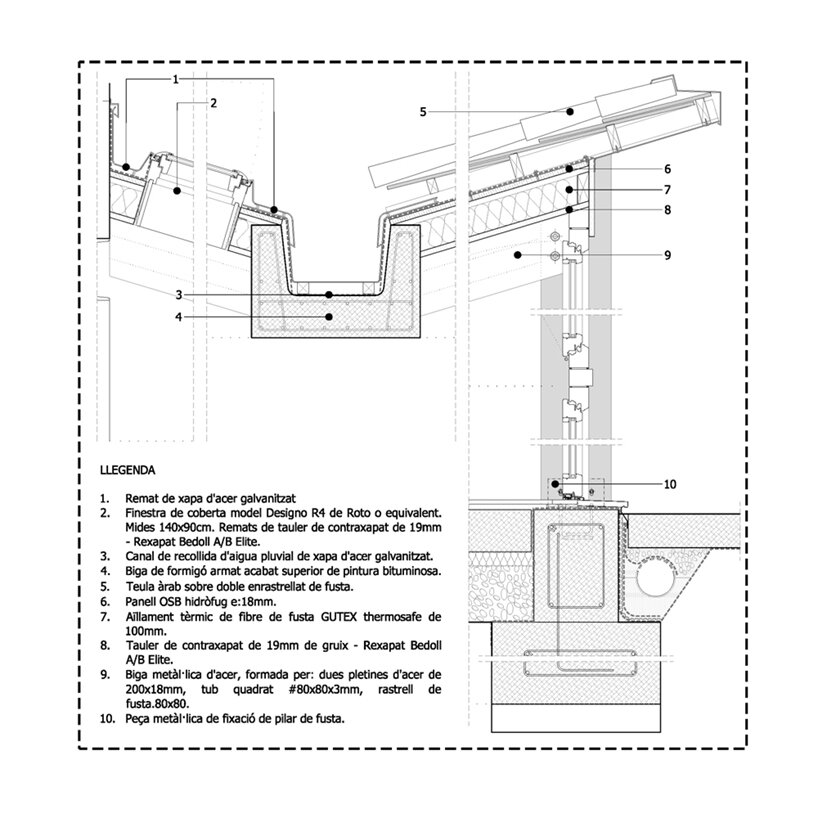 1
2
5
6
7
8
9
3
4
10

LLEGENDA

1. Remat de xapa d'acer galvanitzat
2. Finestra de coberta model Designo R4 de Roto o equivalent. Mides 140x90cm. Remats de tauler de contraxapat de 19mm - Rexapat Bedoll A/B Elite.
3. Canal de recollida d'aigua pluvial de xapa d'acer galvanitzat.
4. Biga de formigó armat acabat superior de pintura bituminosa.
5. Teula àrab sobre doble enrastrellat de fusta.
6. Panell OSB hidròfug e:18mm.
7. Aïllament tèrmic de fibre de fusta GUTEX thermosafe de 100mm.
8. Tauler de contraxapat de 19mm de gruix - Rexapat Bedoll A/B Elite.
9. Biga metàl·lica d'acer, formada per: dues pletines d'acer de 200x18mm, tub quadrat #80x80x3mm, rastrell de fusta.80x80.
10. Peça metàl·lica de fixació de pilar de fusta.