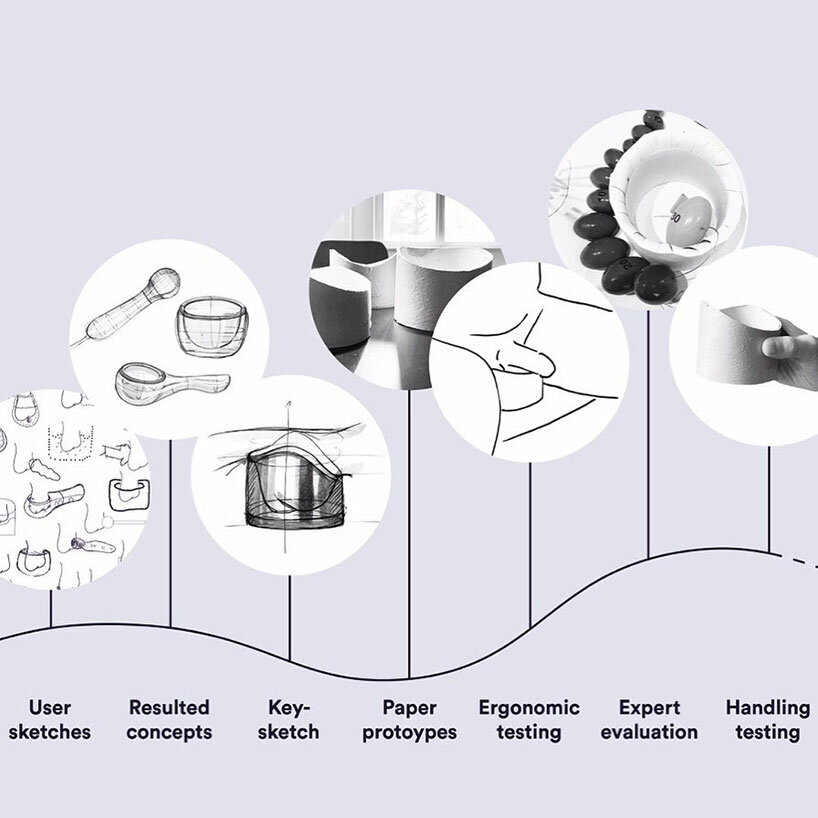 User sketches

Resulted concepts

Key-sketch

Paper protoypes

Ergonomic testing

Expert evaluation

Handling testing