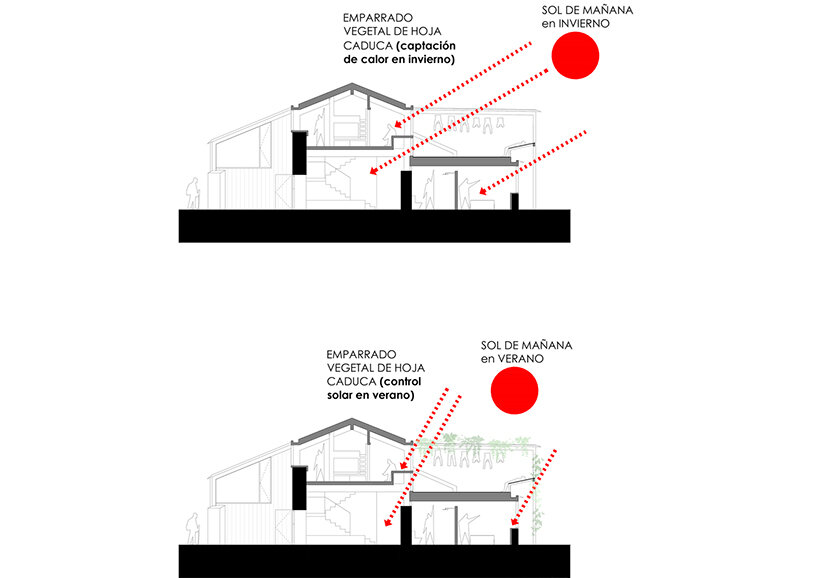 EMPARRADO VEGETAL DE HOJA CADUCA (captación de calor en invierno)

SOL DE MAÑANA en INVIERNO

EMPARRADO VEGETAL DE HOJA CADUCA (control solar en verano)

SOL DE MAÑANA en VERANO