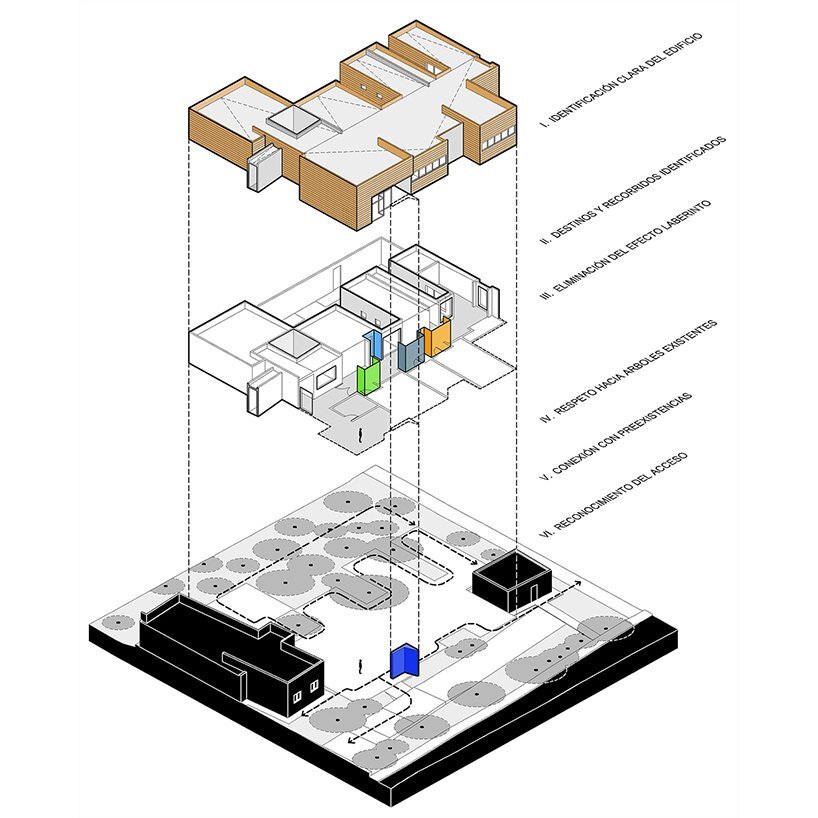 I. IDENTIFICACIÓN CLARA DEL EDIFICIO

II. DESTINOS Y RECORRIDOS IDENTIFICADOS

III. ELIMINACIÓN DEL EFECTO LABERINTO

IV. RESPETO HACIA ARBOLES EXISTENTES

V. CONEXIÓN CON PREEXISTENCIAS

VI. RECONOCIMIENTO DEL ACCESO