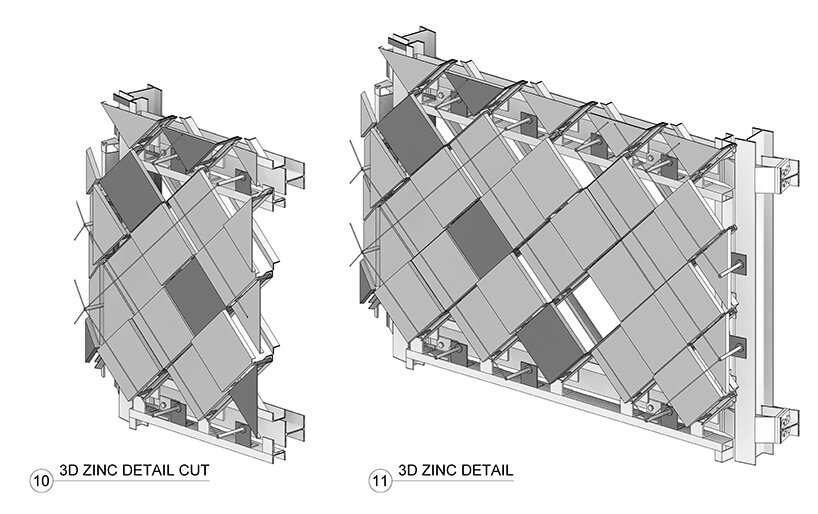 10 3D ZINC DETAIL CUT

11 3D ZINC DETAIL