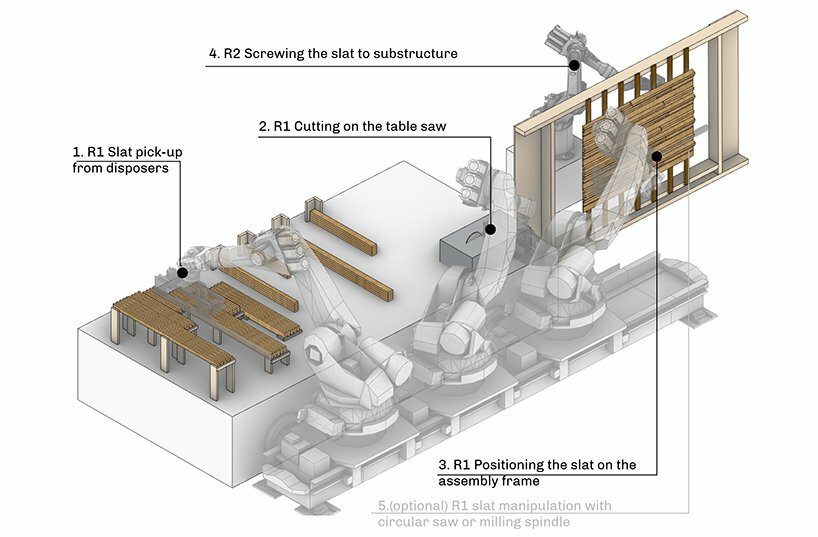 4. R2 Screwing the slat to substructure

2. R1 Cutting on the table saw

1. R1 Slat pick-up from disposers

3. R1 Positioning the slat on the assembly frame

5.(optional) R1 slat manipulation with circular saw or milling spindle