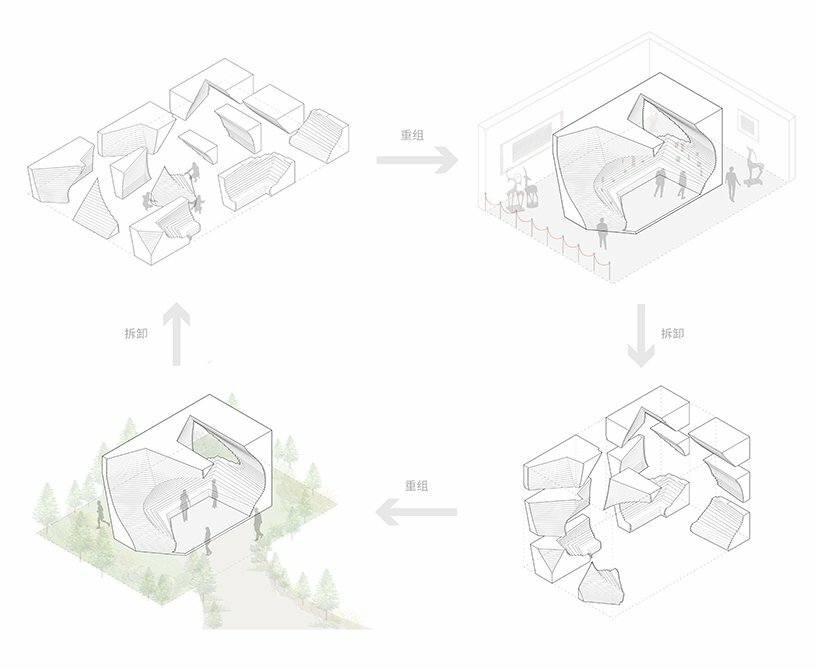 重组

拆卸

拆卸

重组