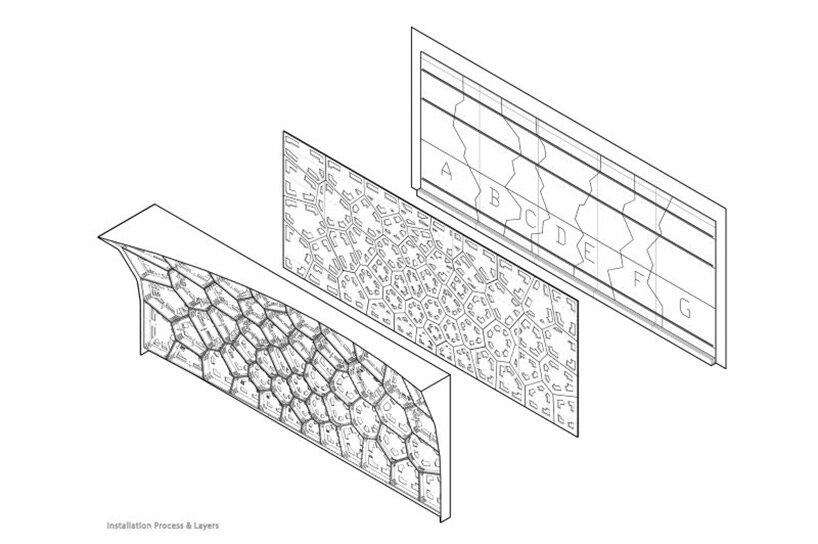 A
B
C
D
E
F
G

Installation Process & Layers