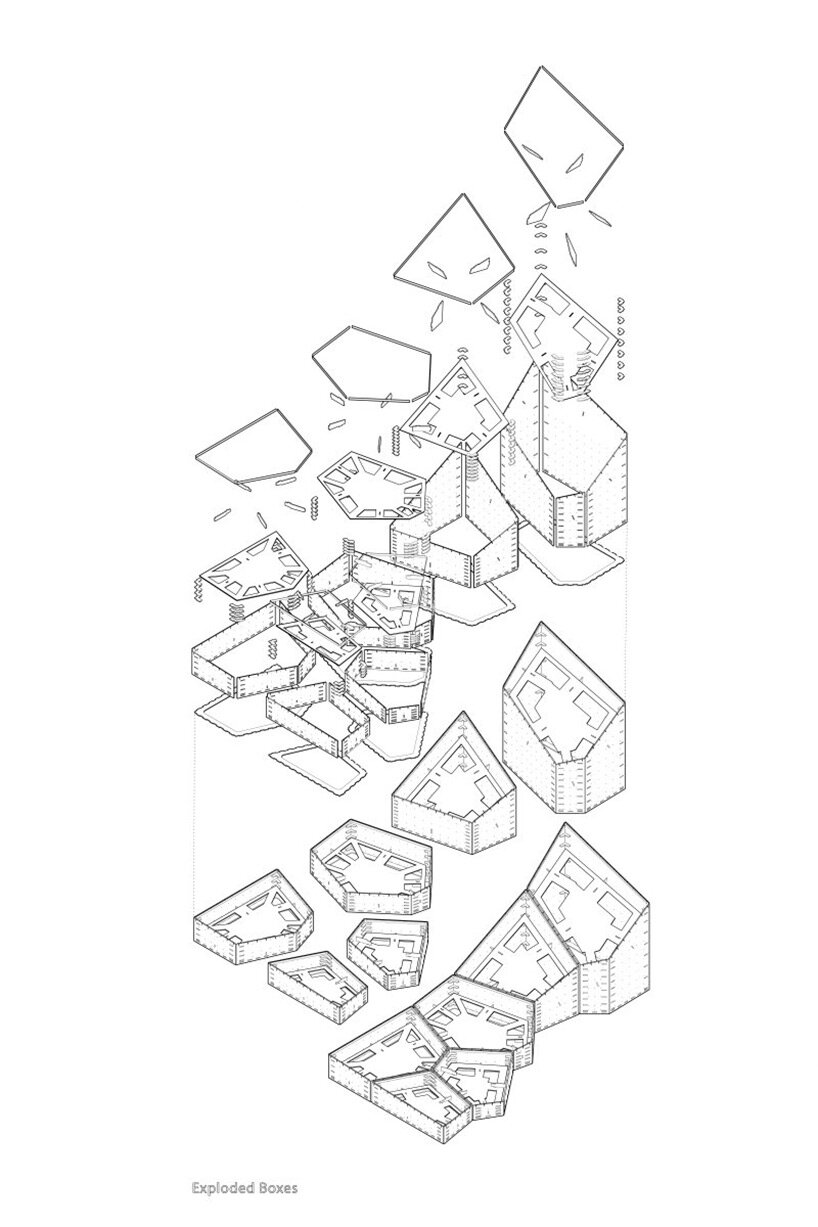 Exploded Boxes