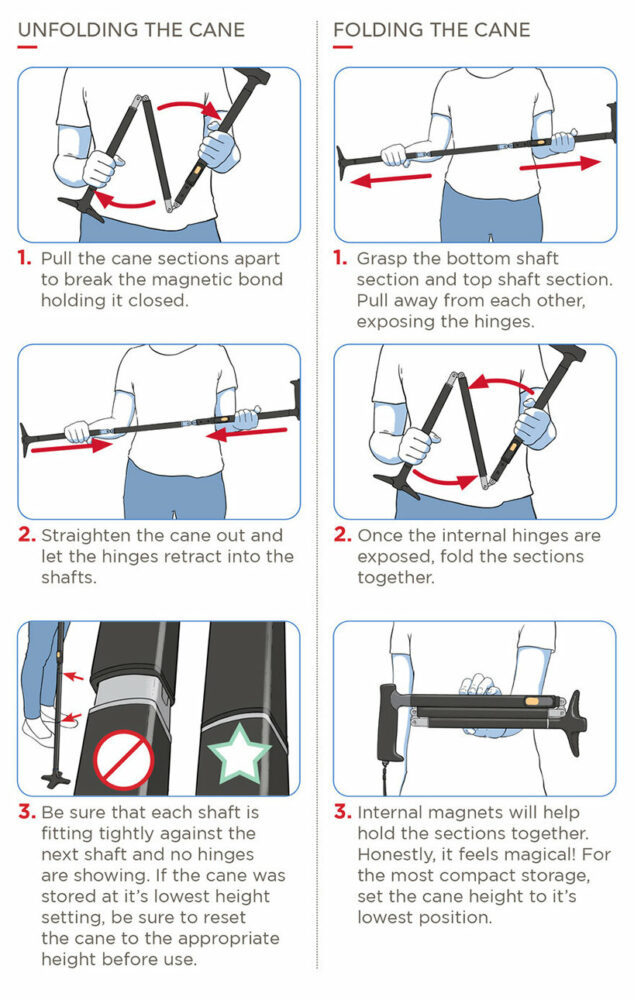 UNFOLDING THE CANE

1. Pull the cane sections apart to break the magnetic bond holding it closed.

2. Straighten the cane out and let the hinges retract into the shafts.

3. Be sure that each shaft is fitting tightly against the next shaft and no hinges are showing. If the cane was stored at it's lowest height setting, be sure to reset the cane to the appropriate height before use.

FOLDING THE CANE

1. Grasp the bottom shaft section and top shaft section. Pull away from each other, exposing the hinges.

2. Once the internal hinges are exposed, fold the sections together.

3. Internal magnets will help hold the sections together. Honestly, it feels magical! For the most compact storage, set the cane height to it's lowest position.