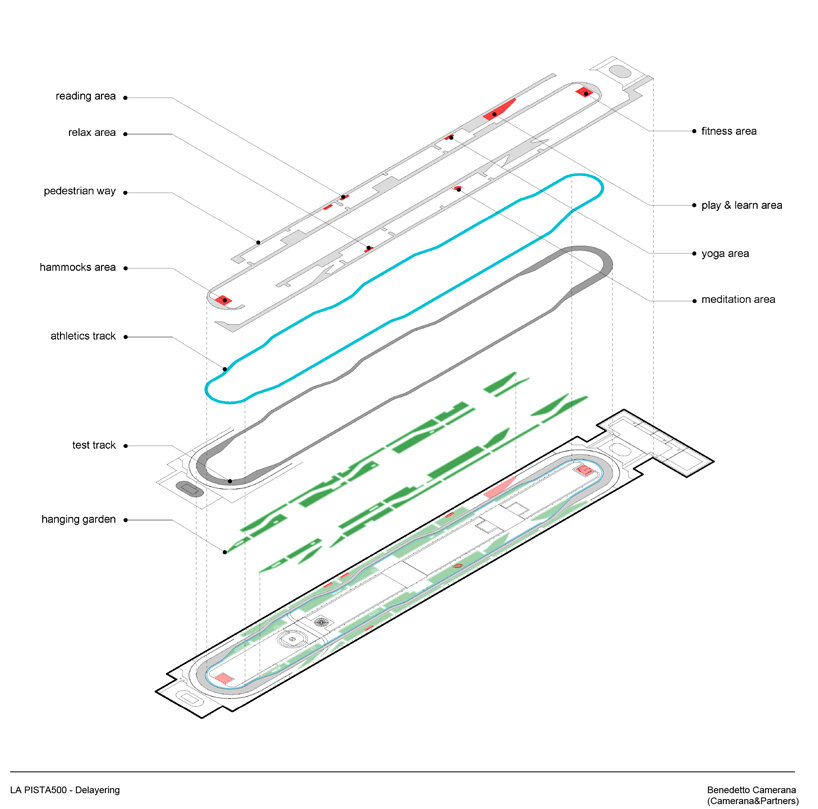 reading area

relax area

pedestrian way

hammocks area

athletics track

test track

hanging garden

fitness area

play & learn area

yoga area

meditation area

LA PISTA500 - Delayering

Benedetto Camerana
(Camerana&Partners)