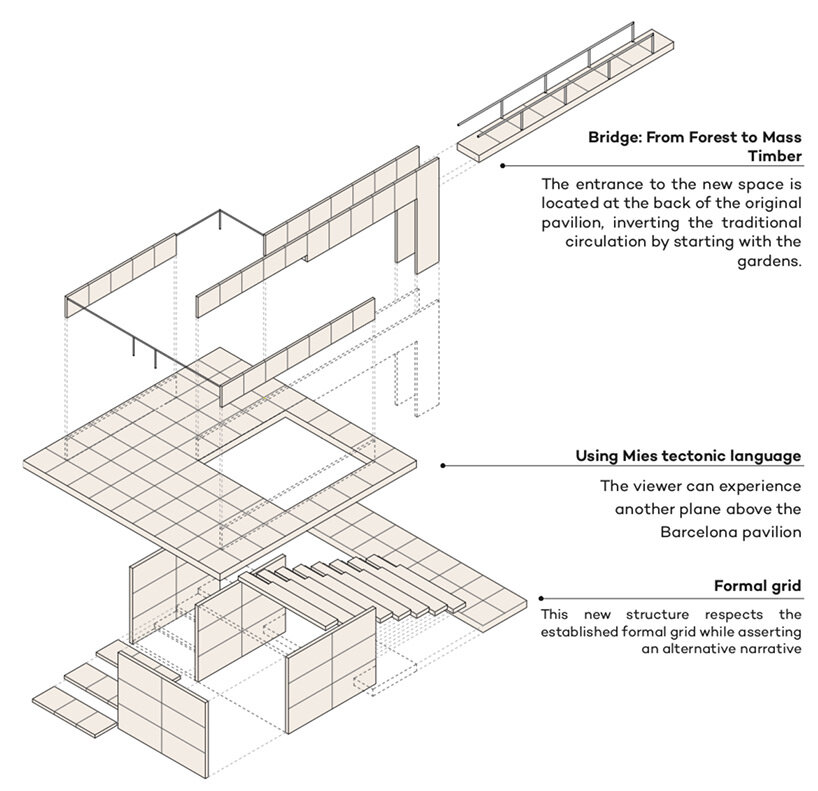 Bridge: From Forest to Mass Timber

The entrance to the new space is located at the back of the original pavilion, inverting the traditional circulation by starting with the gardens.

Using Mies tectonic language

The viewer can experience another plane above the Barcelona pavilion

Formal grid

This new structure respects the established formal grid while asserting an alternative narrative