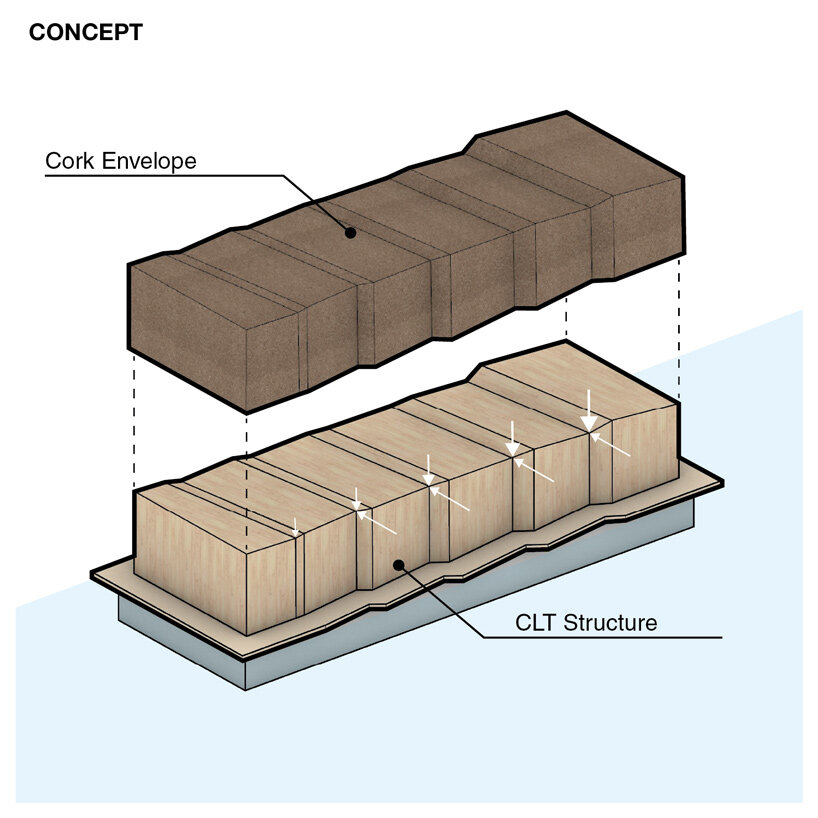 CONCEPT

Cork Envelope

CLT Structure