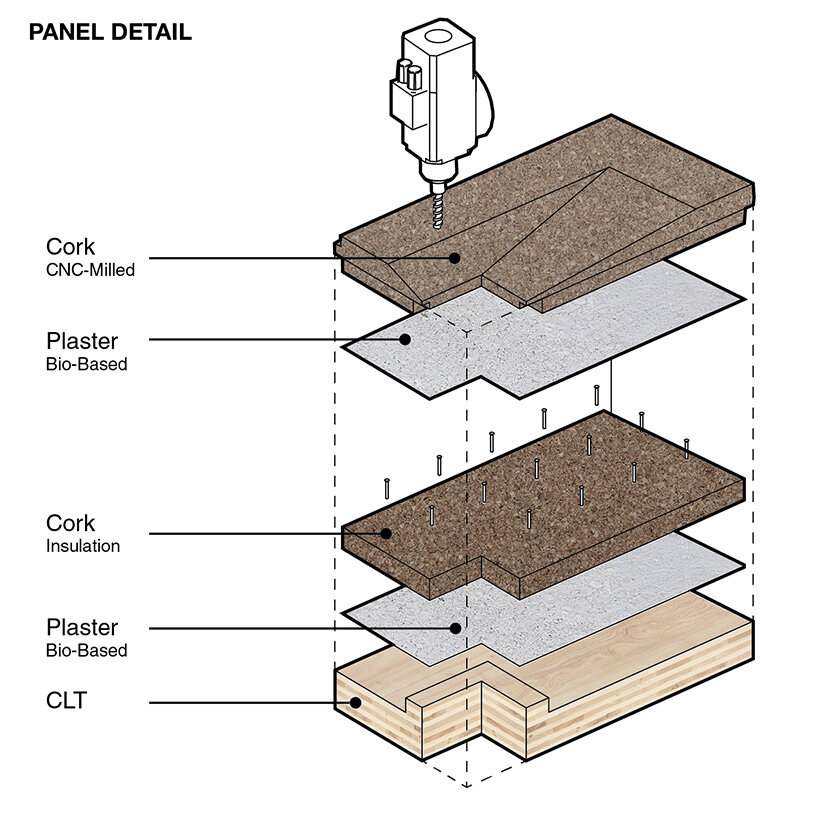 PANEL DETAIL

Cork
CNC-Milled

Plaster
Bio-Based

Cork
Insulation

Plaster
Bio-Based

CLT