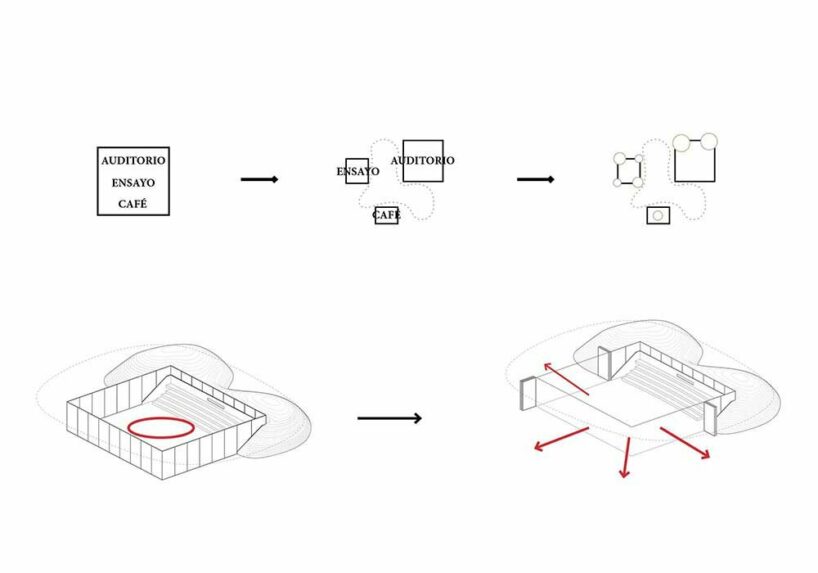 AUDITORIO
ENSAYO
CAFÉ

ENSAYO
AUDITORIO
CAFÉ