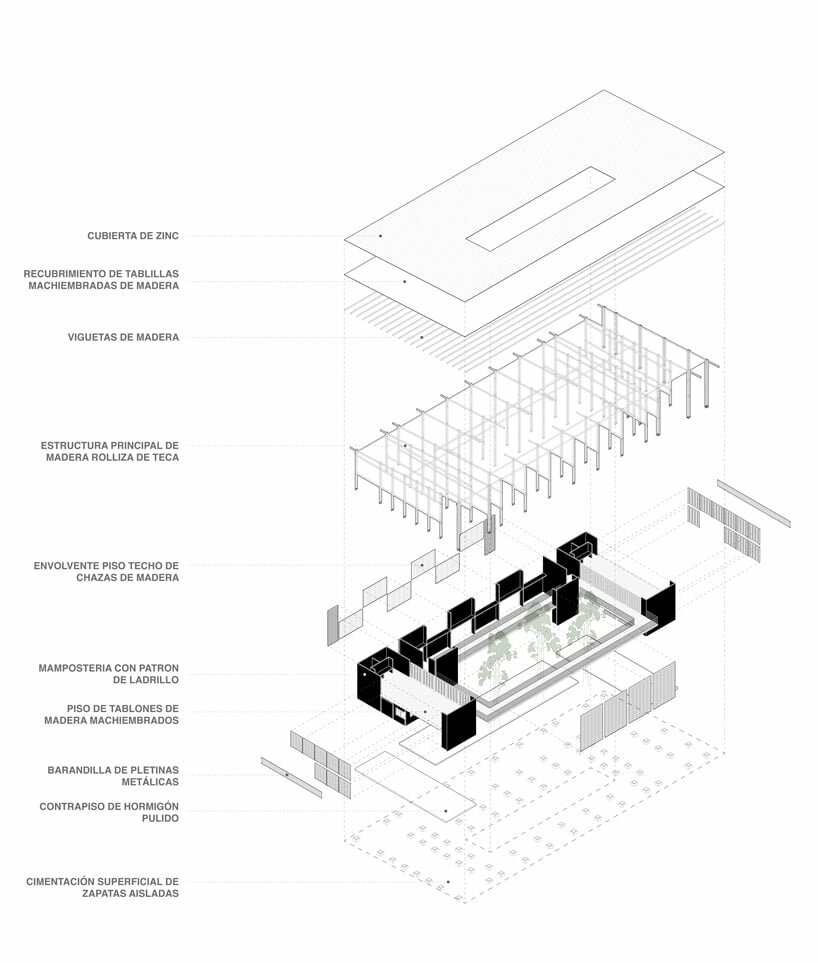 CUBIERTA DE ZINC

RECUBRIMIENTO DE TABLILLAS MACHIEMBRADAS DE MADERA

VIGUETAS DE MADERA

ESTRUCTURA PRINCIPAL DE MADERA ROLLIZA DE TECA

ENVOLVENTE PISO TECHO DE CHAZAS DE MADERA

MAMPOSTERIA CON PATRON DE LADRILLO

PISO DE TABLONES DE MADERA MACHIEMBRADOS

BARANDILLA DE PLETINAS METÁLICAS

CONTRAPISO DE HORMIGÓN PULIDO

CIMENTACIÓN SUPERFICIAL DE ZAPATAS AISLADAS