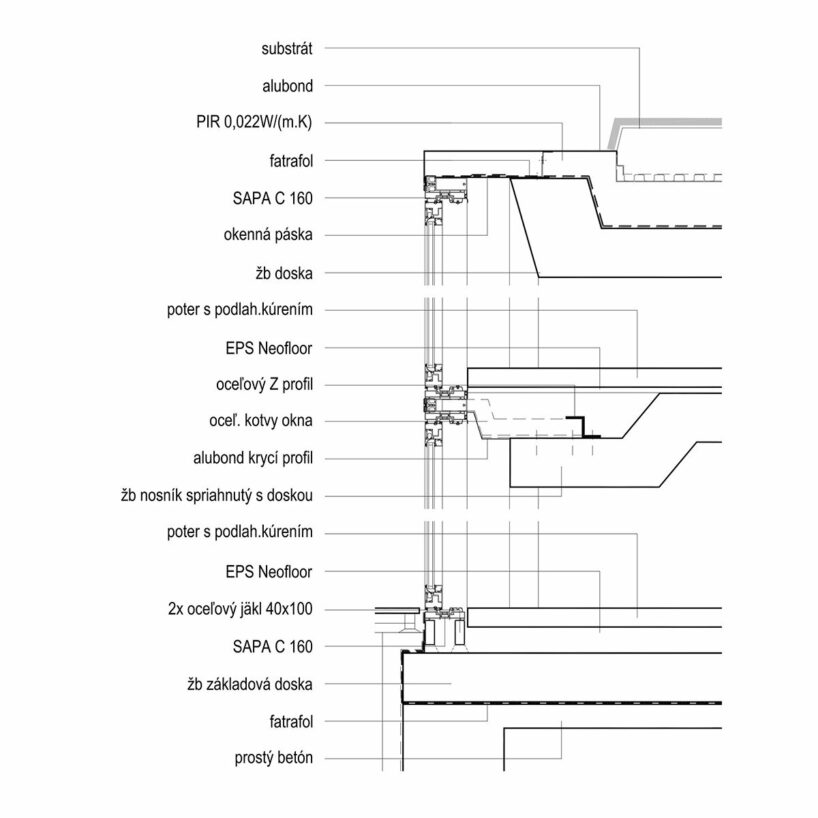 substrát

alubond

PIR 0,022W/(m.K)

fatrafol

SAPA C 160

okenná páska

žb doska

poter s podlah.kúrením

EPS Neofloor

oceľový Z profil

oceľ. kotvy okna

alubond krycí profil

žb nosník spriahnutý s doskou

poter s podlah.kúrením

EPS Neofloor

2x oceľový jäkl 40x100

SAPA C 160

žb základová doska

fatrafol

prostý betón