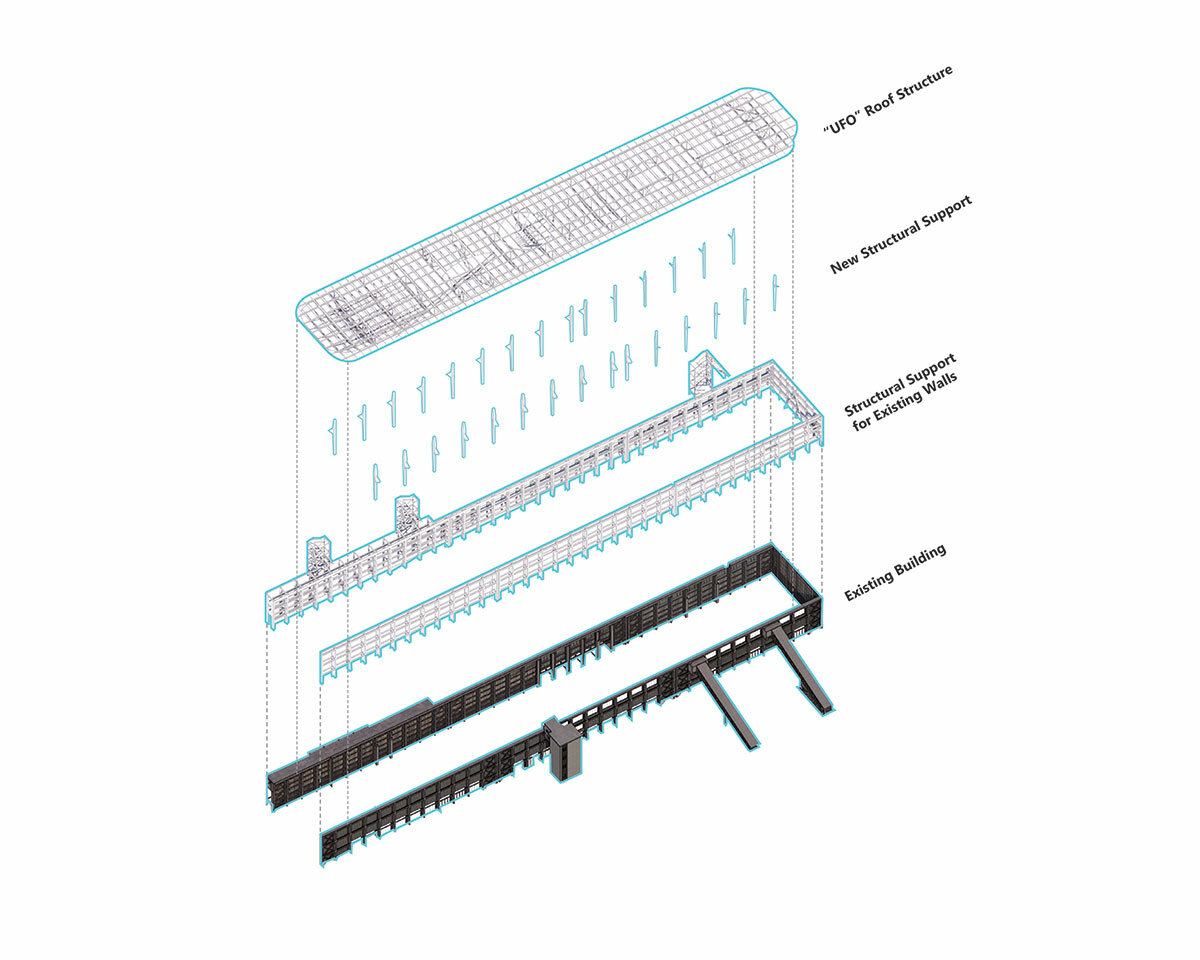 "UFO" Roof Structure

New Structural Support

Structural Support for Existing Walls

Existing Building