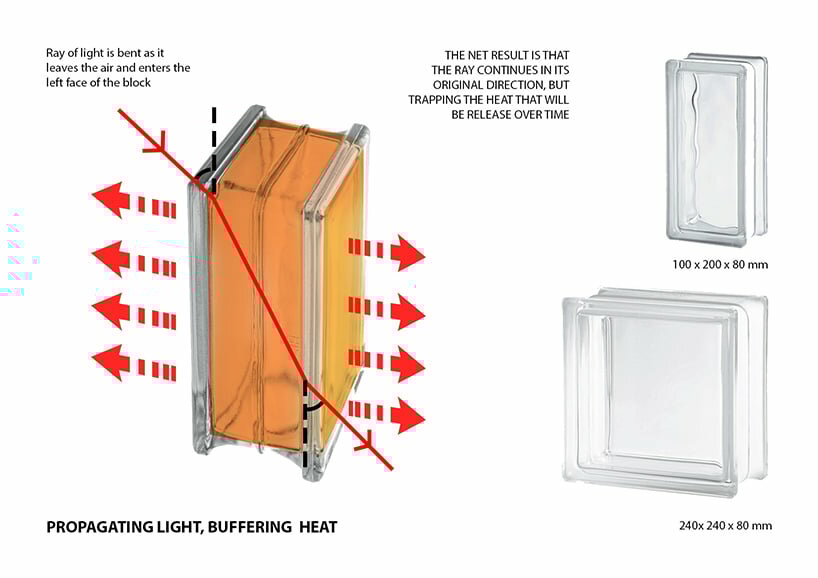 Ray of light is bent as it leaves the air and enters the left face of the block

THE NET RESULT IS THAT THE RAY CONTINUES IN ITS ORIGINAL DIRECTION, BUT TRAPPING THE HEAT THAT WILL BE RELEASE OVER TIME

100 x 200 x 80 mm

240x 240 x 80 mm

PROPAGATING LIGHT, BUFFERING HEAT