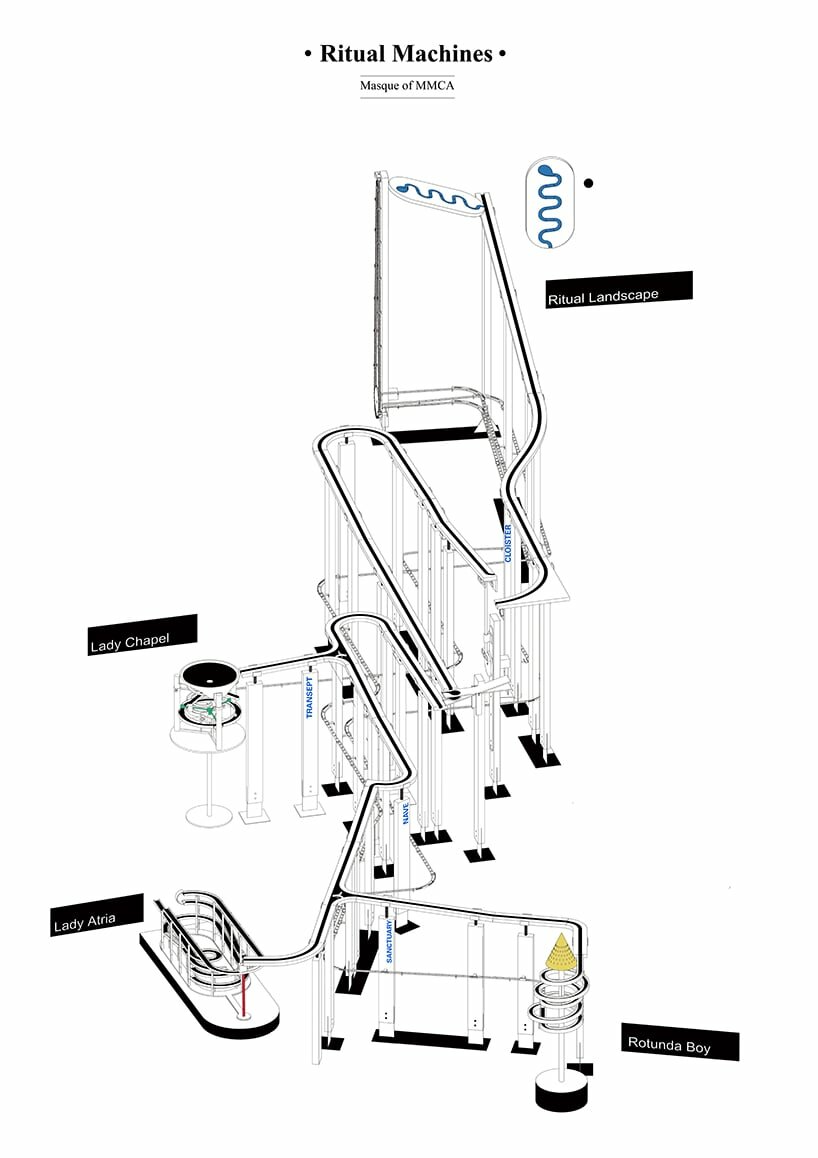 • Ritual Machines •

Masque of MMCA

Ritual Landscape

CLOISTER

Lady Chapel

TRANSEPT

NAVE

Lady Atria

SANCTUARY

Rotunda Boy