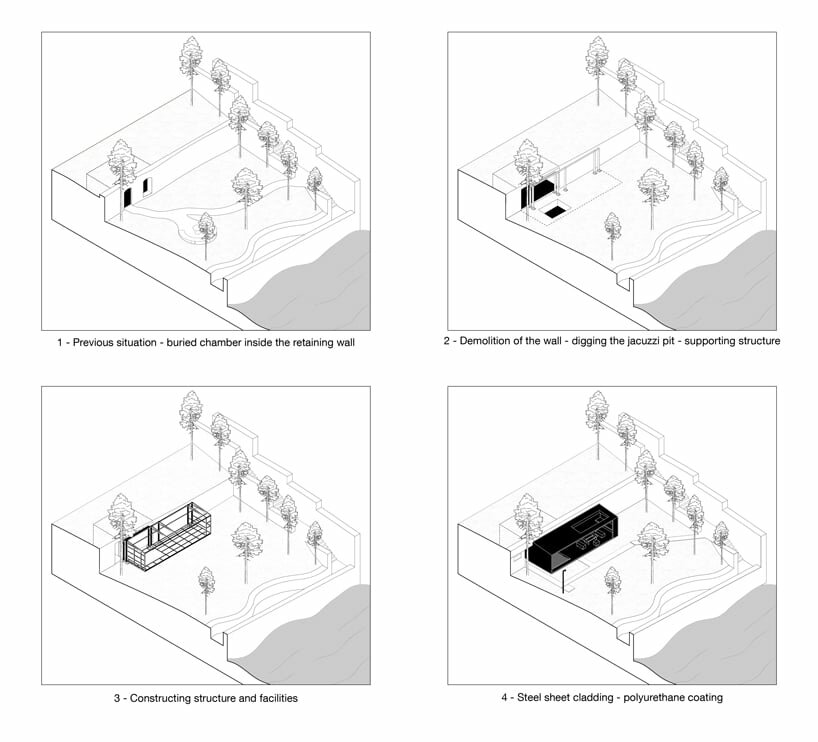 1 - Previous situation - buried chamber inside the retaining wall

2 - Demolition of the wall - digging the jacuzzi pit - supporting structure

3 - Constructing structure and facilities

4 - Steel sheet cladding - polyurethane coating