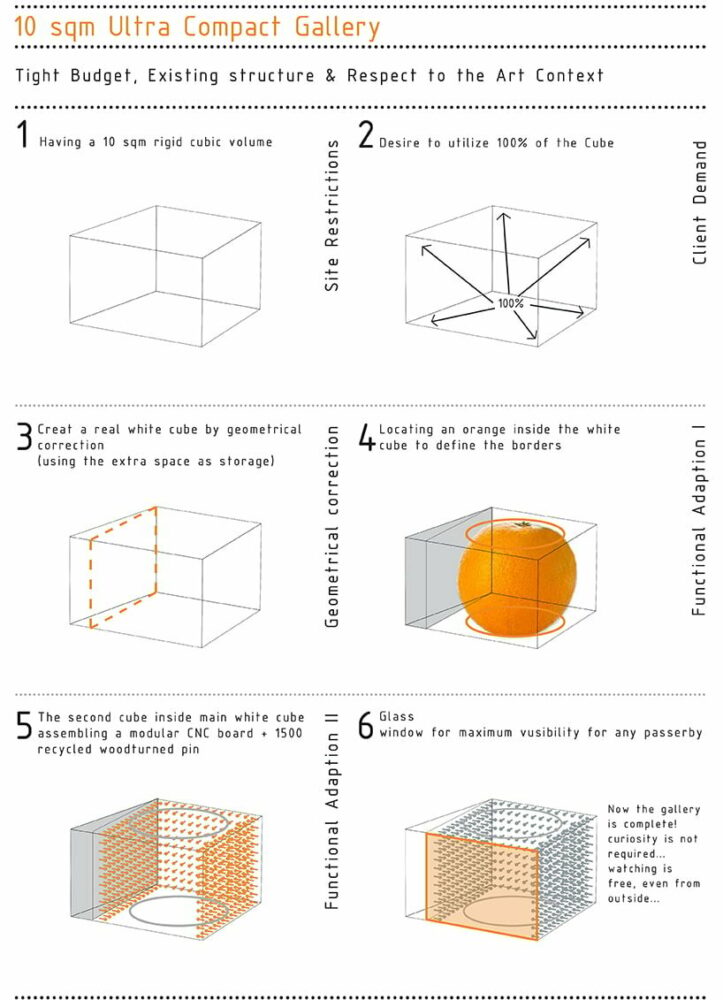 10 sqm Ultra Compact Gallery

Tight Budget, Existing structure & Respect to the Art Context

1 Having a 10 sqm rigid cubic volume

Site Restrictions

2 Desire to utilize 100% of the Cube

100%

Client Demand

3 Creat a real white cube by geometrical correction (using the extra space as storage)

Geometrical correction

4 Locating an orange inside the white cube to define the borders

Functional Adaption I

5 The second cube inside main white cube assembling a modular CNC board + 1500 recycled woodturned pin

Functional Adaption II

6 Glass window for maximum vusibility for any passerby

Now the gallery is complete! curiosity is not required... watching is free, even from outside...