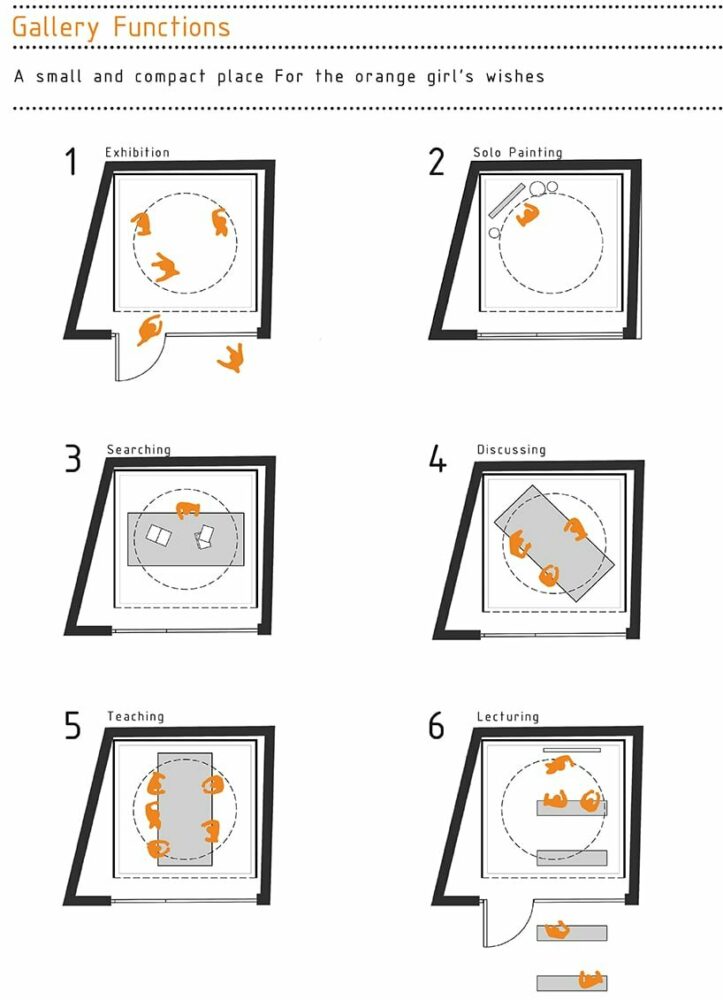 Gallery Functions

A small and compact place For the orange girl's wishes

1 Exhibition

2 Solo Painting

3 Searching

4 Discussing

5 Teaching

6 Lecturing