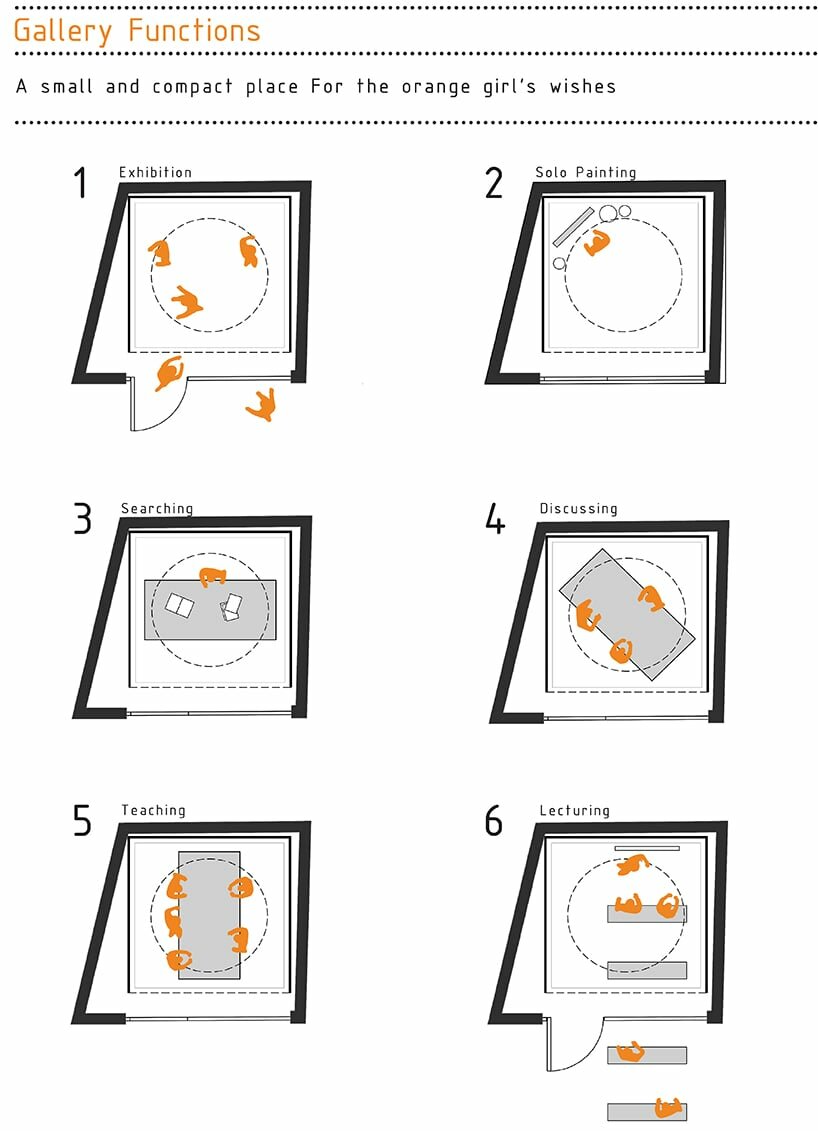 Gallery Functions

A small and compact place For the orange girl's wishes

1 Exhibition

2 Solo Painting

3 Searching

4 Discussing

5 Teaching

6 Lecturing