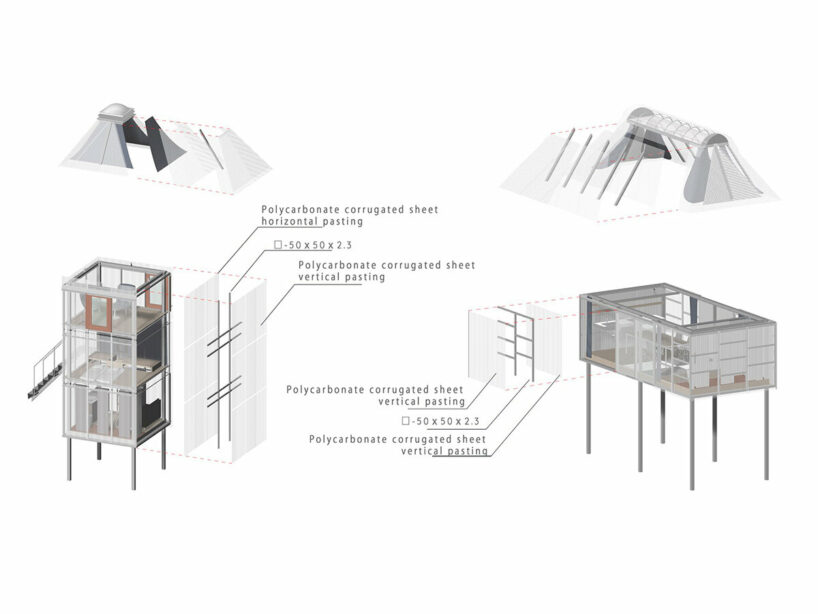 Polycarbonate corrugated sheet horizontal pasting

□-50 x 50 x 2.3

Polycarbonate corrugated sheet vertical pasting

Polycarbonate corrugated sheet vertical pasting

□-50 x 50 x 2.3

Polycarbonate corrugated sheet vertical pasting