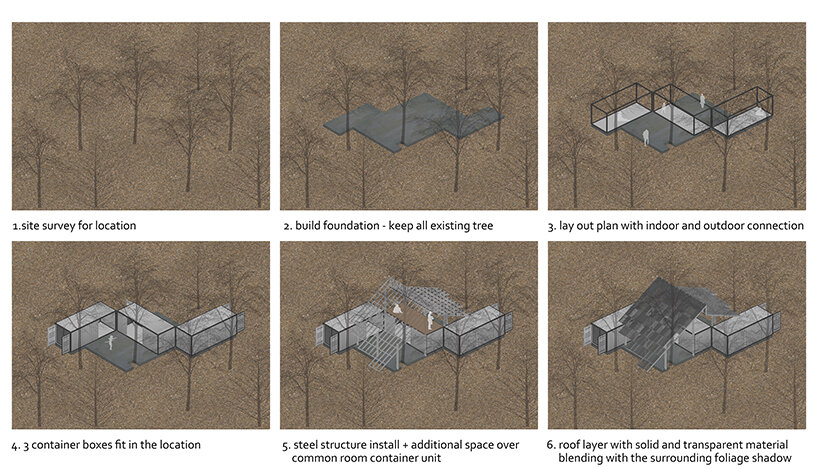 1.site survey for location

2. build foundation - keep all existing tree

3. lay out plan with indoor and outdoor connection

4. 3 container boxes fit in the location

5. steel structure install + additional space over common room container unit

6. roof layer with solid and transparent material blending with the surrounding foliage shadow