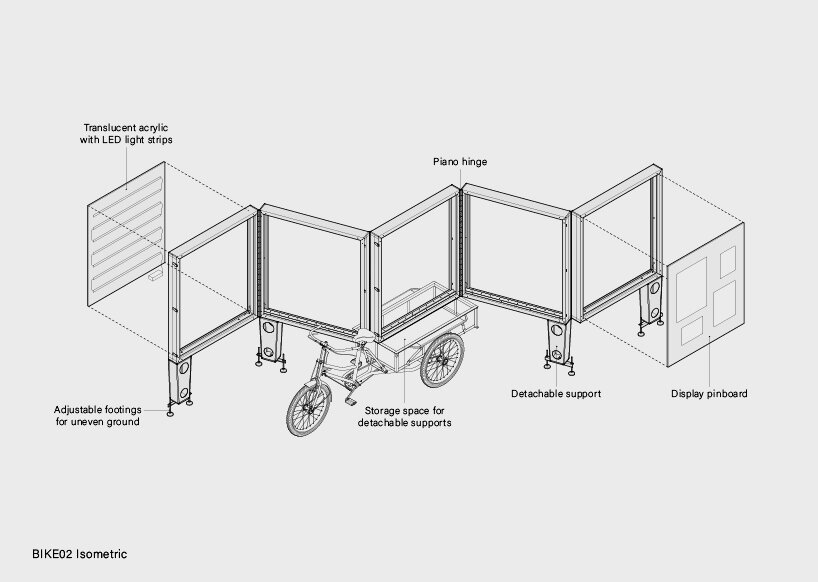 Translucent acrylic with LED light strips

Piano hinge

Adjustable footings for uneven ground

Storage space for detachable supports

Detachable support

Display pinboard

BIKE02 Isometric