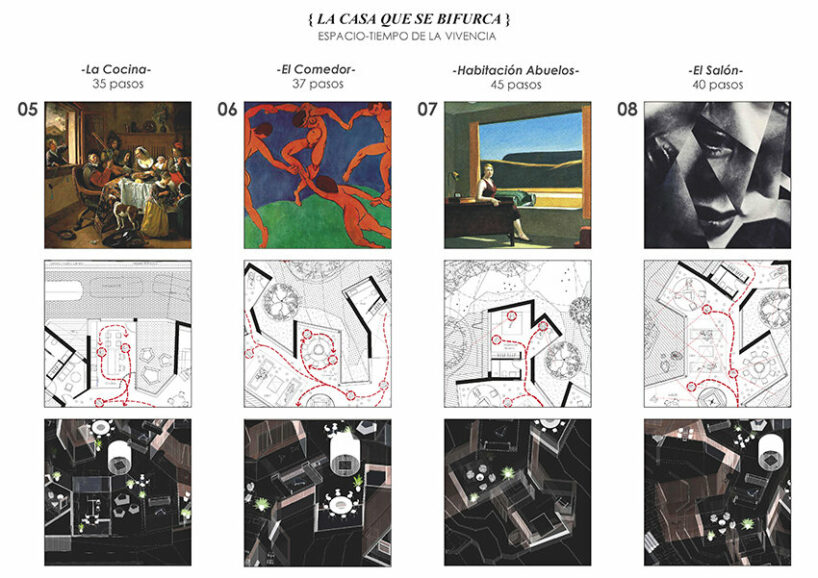 { LA CASA QUE SE BIFURCA }
ESPACIO-TIEMPO DE LA VIVENCIA

-La Cocina-
35 pasos

05

-El Comedor-
37 pasos

06

-Habitación Abuelos-
45 pasos

07

-El Salón-
40 pasos

08