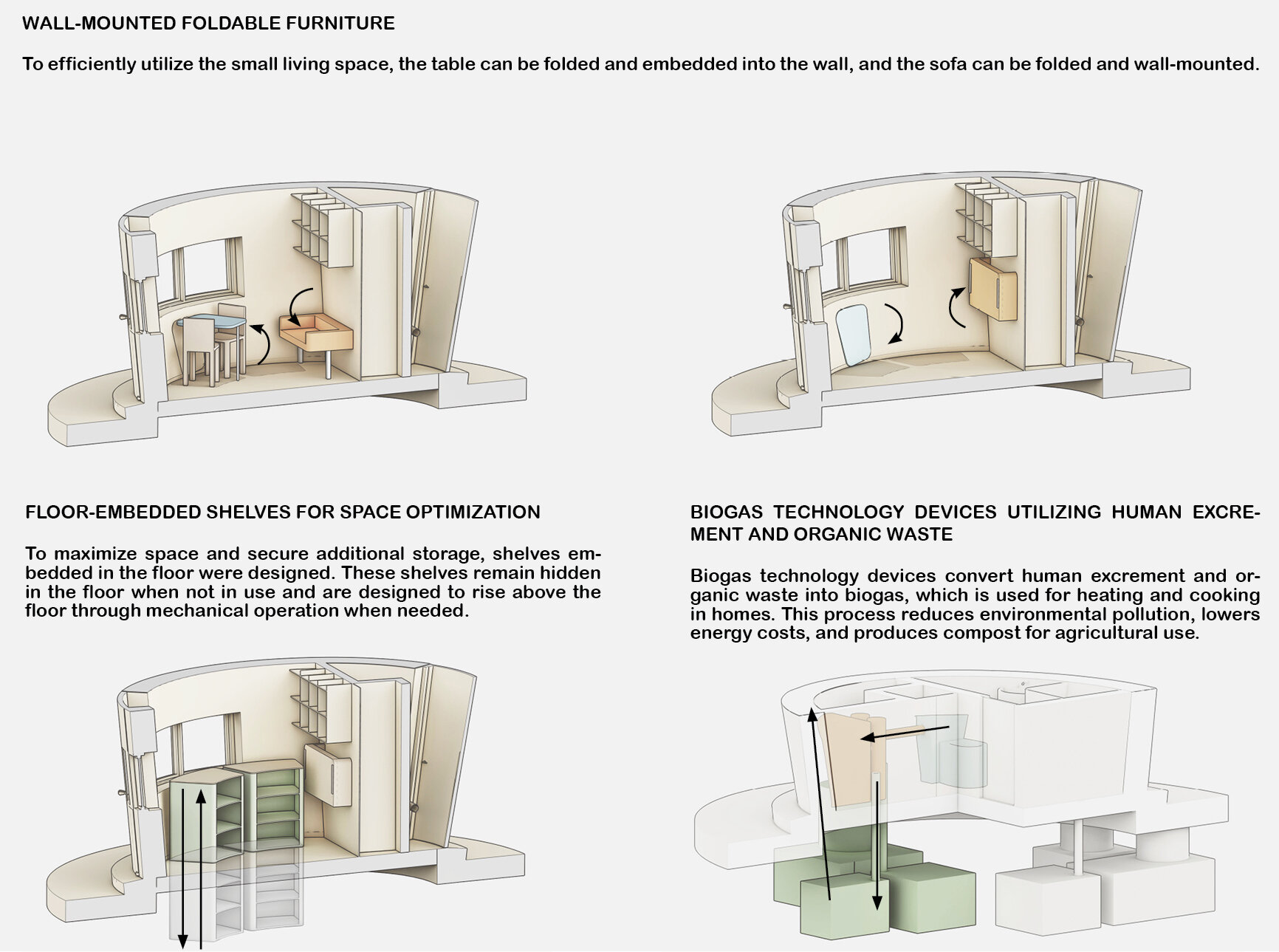 WALL-MOUNTED FOLDABLE FURNITURE

To efficiently utilize the small living space, the table can be folded and embedded into the wall, and the sofa can be folded and wall-mounted.

FLOOR-EMBEDDED SHELVES FOR SPACE OPTIMIZATION

To maximize space and secure additional storage, shelves embedded in the floor were designed. These shelves remain hidden in the floor when not in use and are designed to rise above the floor through mechanical operation when needed.

BIOGAS TECHNOLOGY DEVICES UTILIZING HUMAN EXCREMENT AND ORGANIC WASTE

Biogas technology devices convert human excrement and organic waste into biogas, which is used for heating and cooking in homes. This process reduces environmental pollution, lowers energy costs, and produces compost for agricultural use.