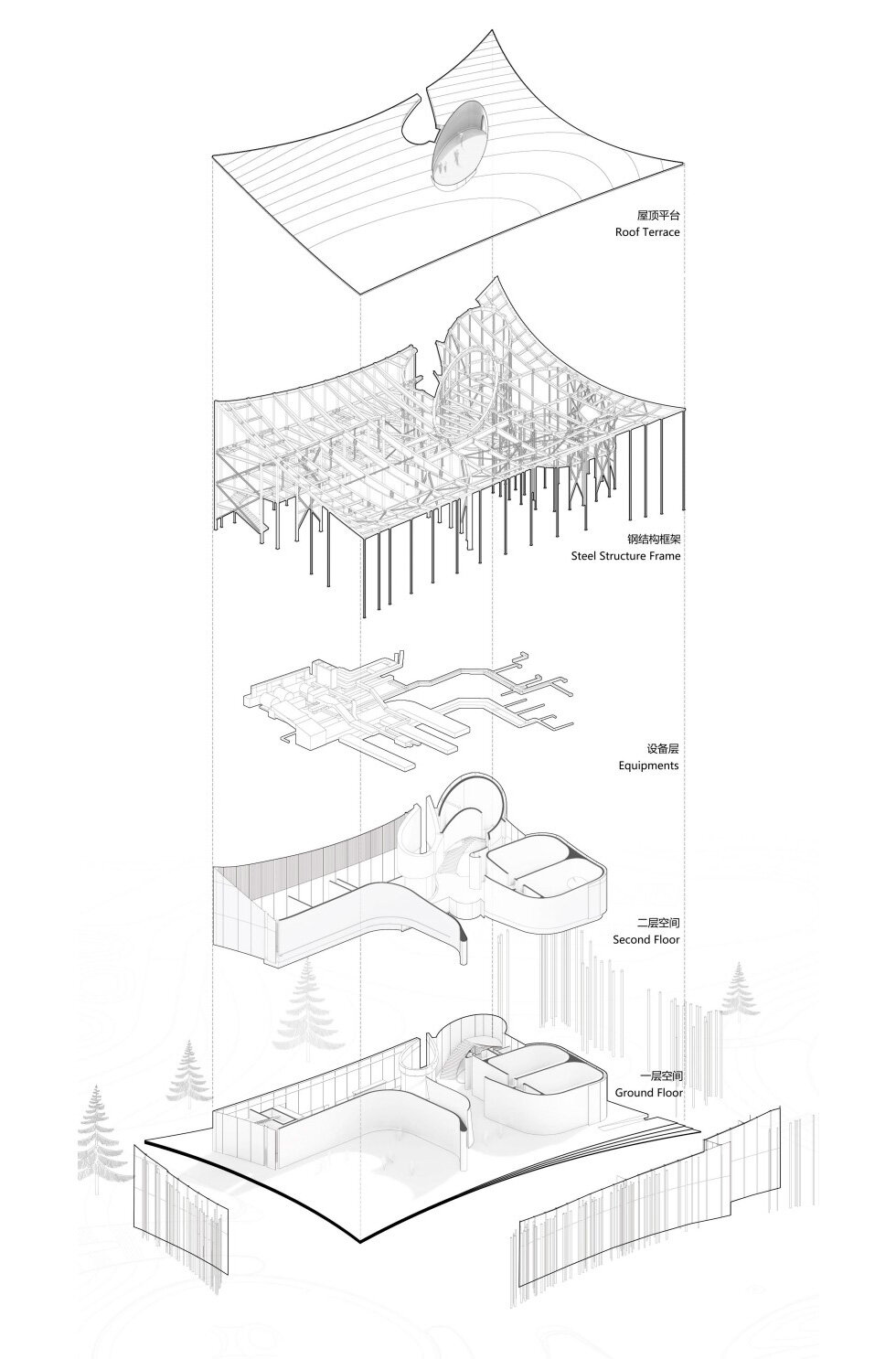 屋顶平台
Roof Terrace

钢结构框架
Steel Structure Frame

设备层
Equipments

二层空间
Second Floor

一层空间
Ground Floor