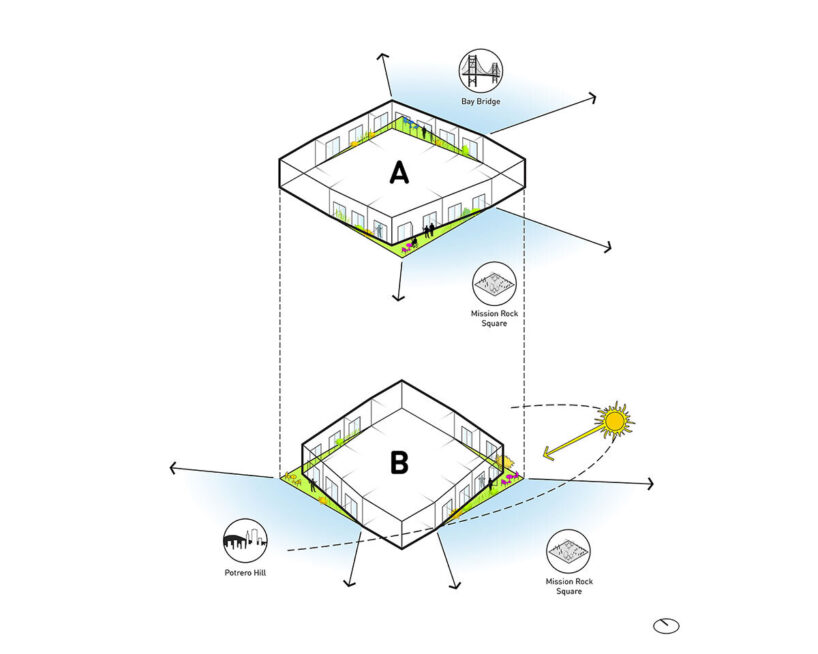 Bay Bridge

A

Mission Rock Square

B

Potrero Hill

Mission Rock Square