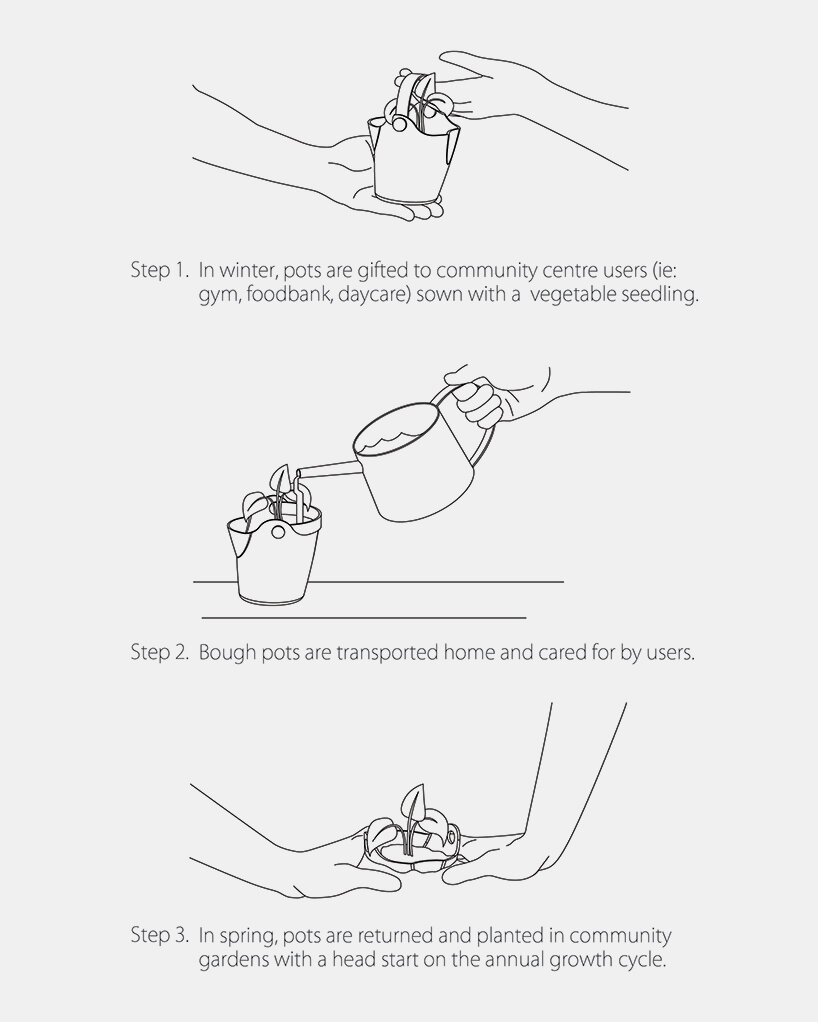 Step 1. In winter, pots are gifted to community centre users (ie: gym, foodbank, daycare) sown with a vegetable seedling.

Step 2. Bough pots are transported home and cared for by users.

Step 3. In spring, pots are returned and planted in community gardens with a head start on the annual growth cycle.