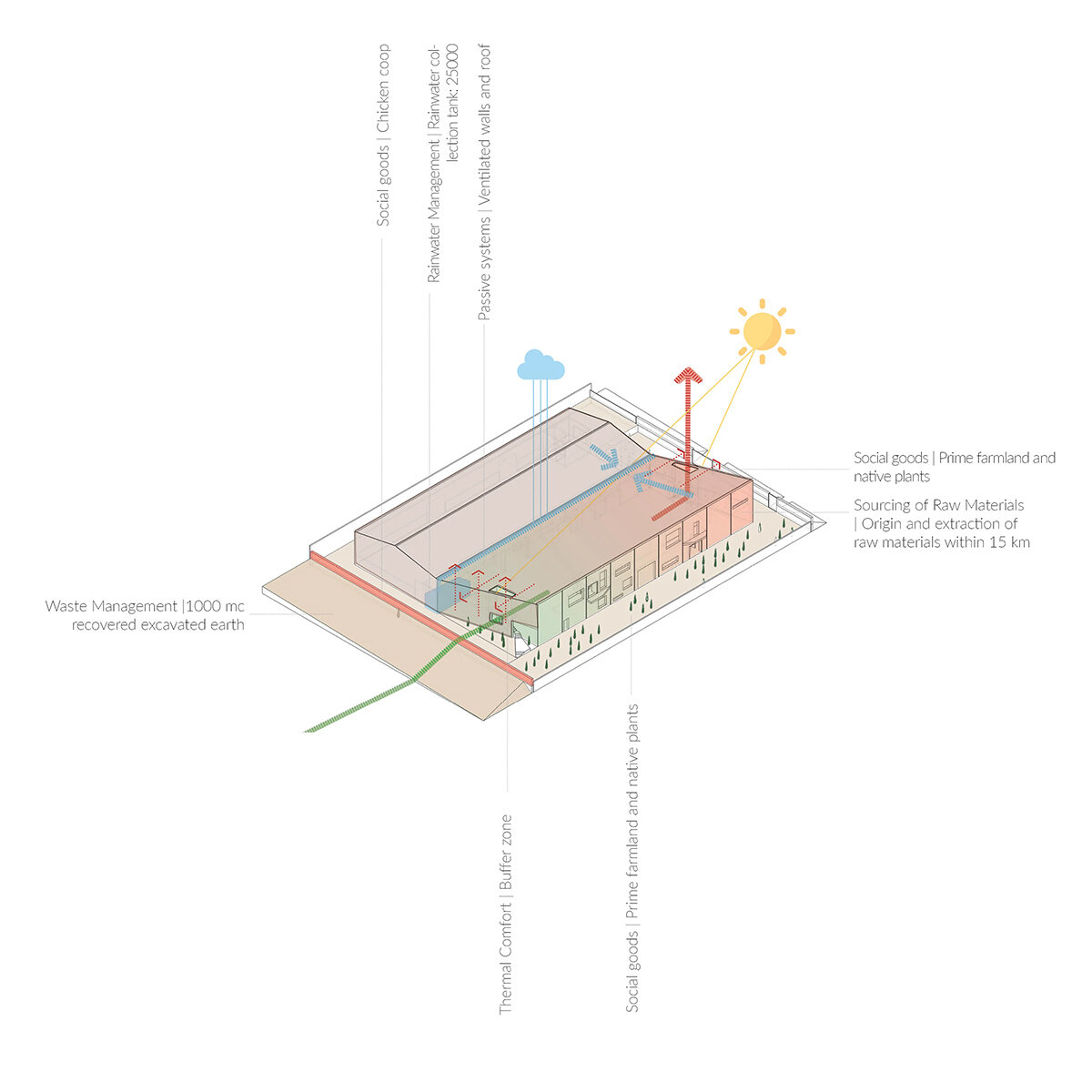 Social goods | Chicken coop

Rainwater Management | Rainwater collection tank: 25000

Passive systems | Ventilated walls and roof

Social goods | Prime farmland and native plants

Sourcing of Raw Materials | Origin and extraction of raw materials within 15 km

Waste Management |1000 mc recovered excavated earth

Thermal Comfort | Buffer zone

Social goods | Prime farmland and native plants