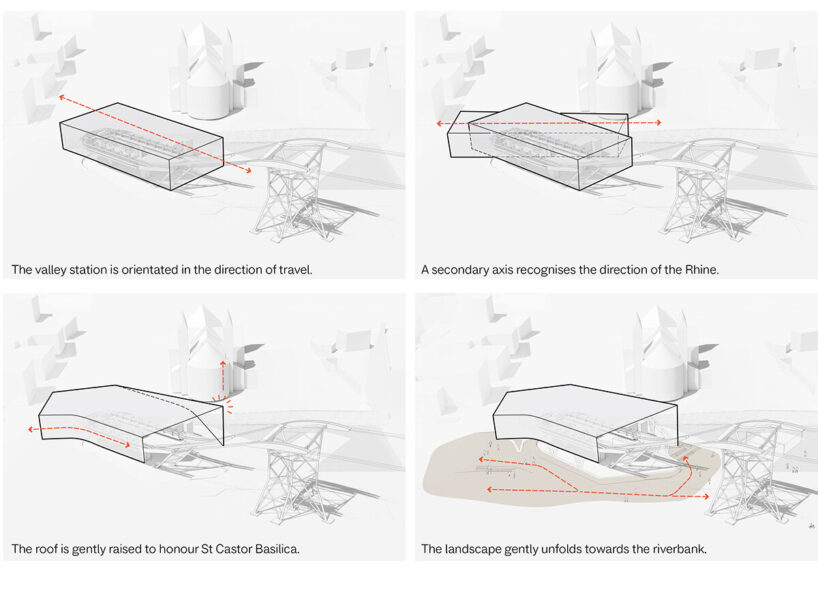 The valley station is orientated in the direction of travel.

A secondary axis recognises the direction of the Rhine.

The roof is gently raised to honour St Castor Basilica.

The landscape gently unfolds towards the riverbank.