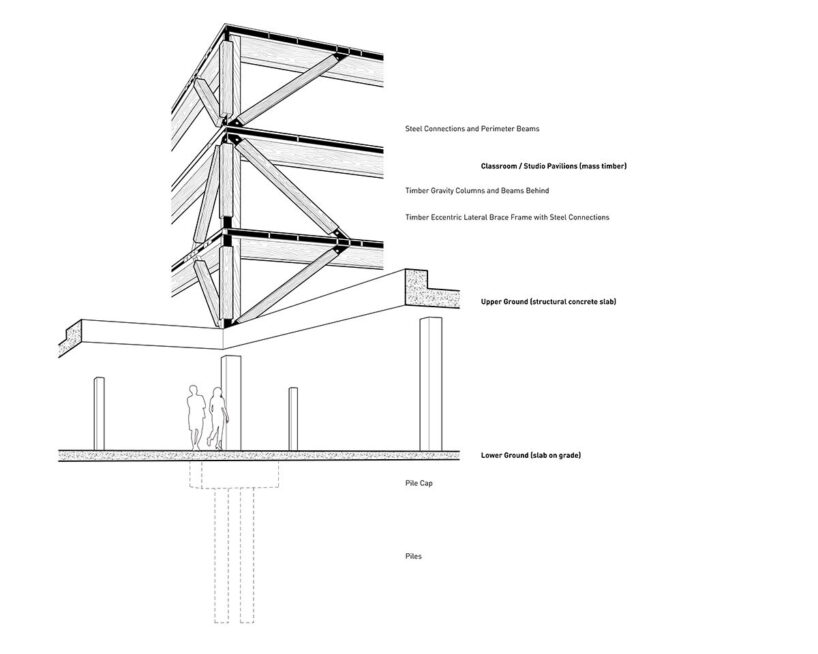 Steel Connections and Perimeter Beams

Classroom / Studio Pavilions (mass timber)

Timber Gravity Columns and Beams Behind

Timber Eccentric Lateral Brace Frame with Steel Connections

Upper Ground (structural concrete slab)

Lower Ground (slab on grade)

Pile Cap

Piles