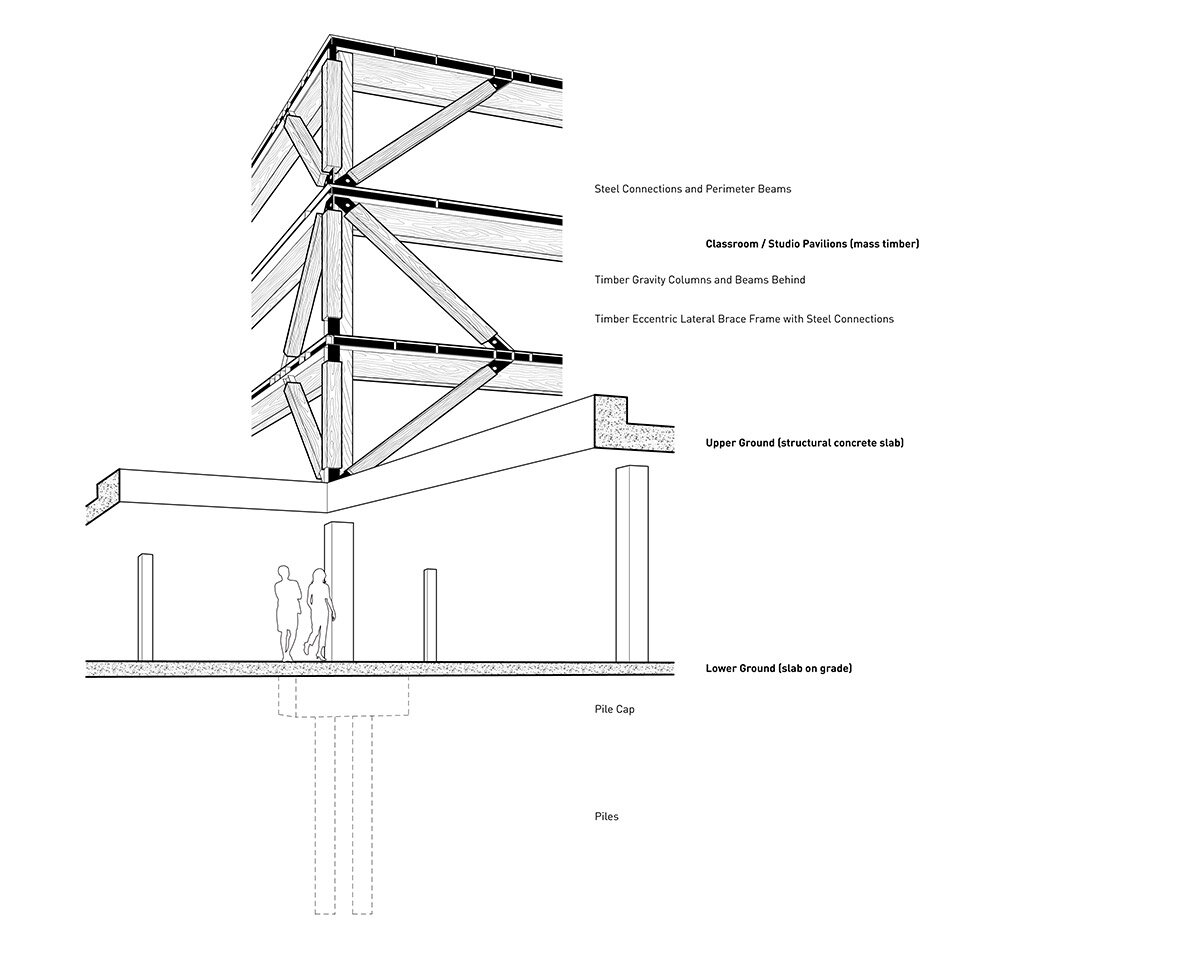 Steel Connections and Perimeter Beams

Classroom / Studio Pavilions (mass timber)

Timber Gravity Columns and Beams Behind

Timber Eccentric Lateral Brace Frame with Steel Connections

Upper Ground (structural concrete slab)

Lower Ground (slab on grade)

Pile Cap

Piles