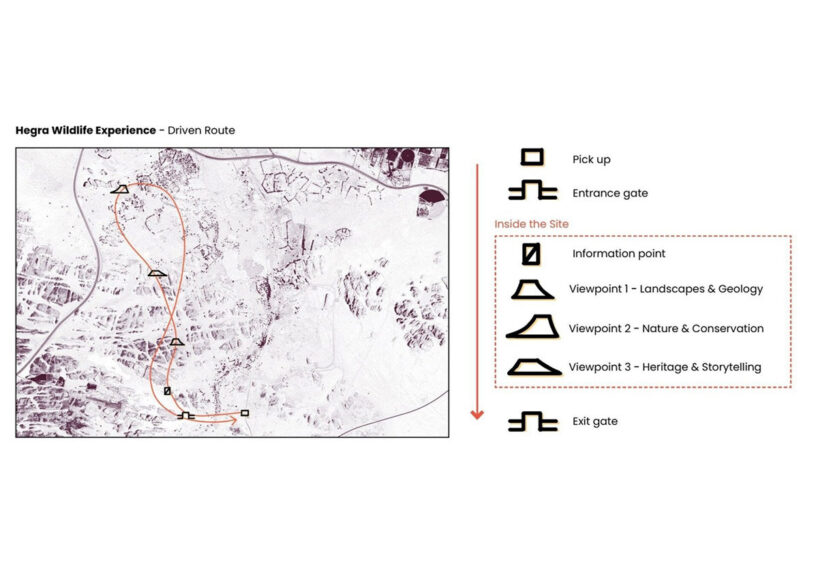 **Hegra Wildlife Experience** - Driven Route

Pick up

Entrance gate

Inside the Site

Information point

Viewpoint 1 - Landscapes & Geology

Viewpoint 2 - Nature & Conservation

Viewpoint 3 - Heritage & Storytelling

Exit gate