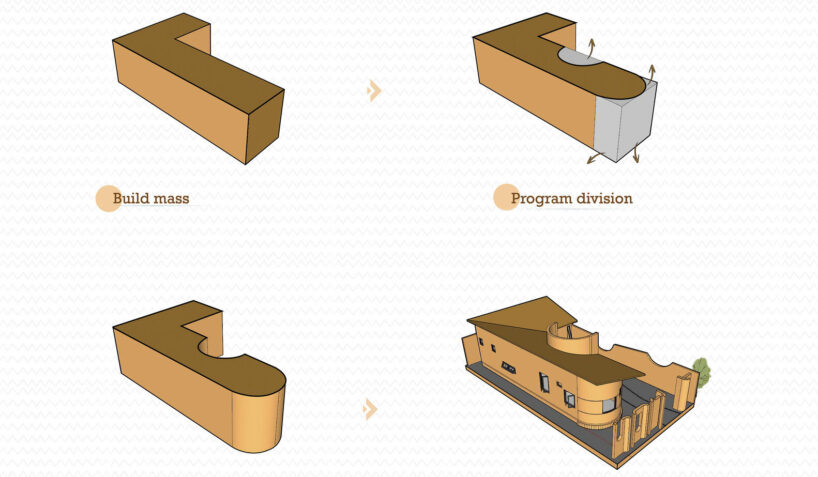 Build mass

Program division