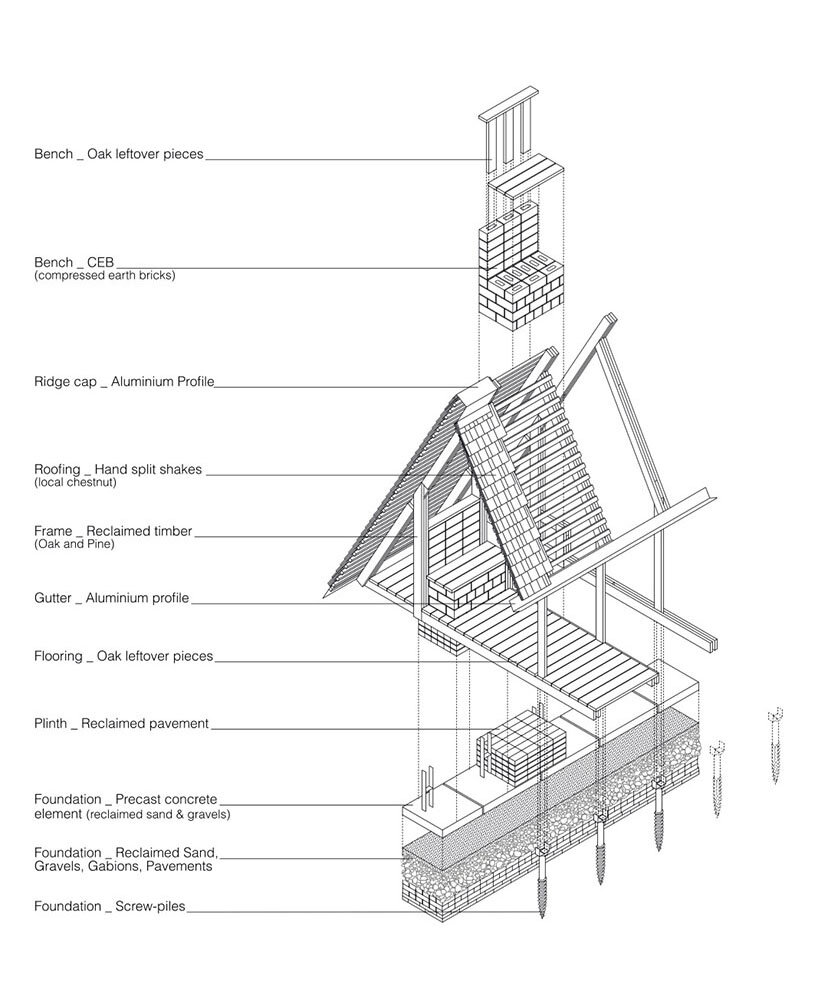 Bench _ Oak leftover pieces

Bench _ CEB
(compressed earth bricks)

Ridge cap _ Aluminium Profile

Roofing _ Hand split shakes
(local chestnut)

Frame _ Reclaimed timber
(Oak and Pine)

Gutter _ Aluminium profile

Flooring _ Oak leftover pieces

Plinth _ Reclaimed pavement

Foundation _ Precast concrete element (reclaimed sand & gravels)

Foundation _ Reclaimed Sand, Gravels, Gabions, Pavements

Foundation _ Screw-piles