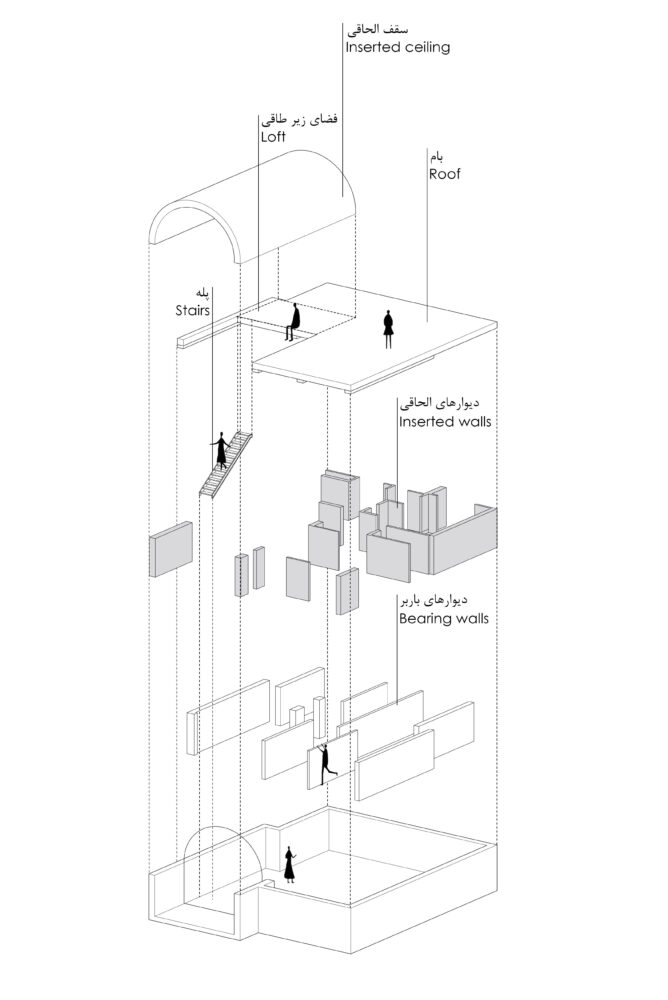 سقف الحاقی
Inserted ceiling

فضای زیر طاقی
Loft

بام
Roof

پله
Stairs

دیوارهای الحاقی
Inserted walls

دیوارهای باربر
Bearing walls