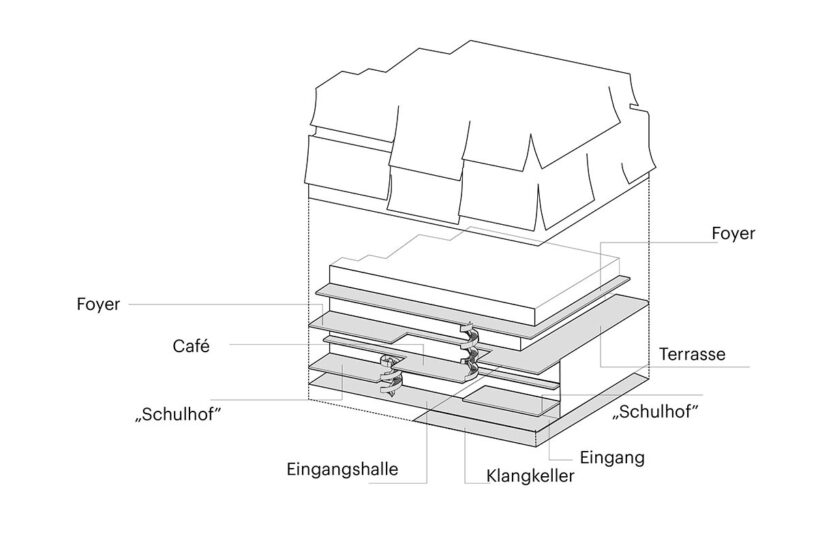 Foyer

Foyer

Café

Terrasse

„Schulhof"

„Schulhof"

Eingang

Eingangshalle

Klangkeller