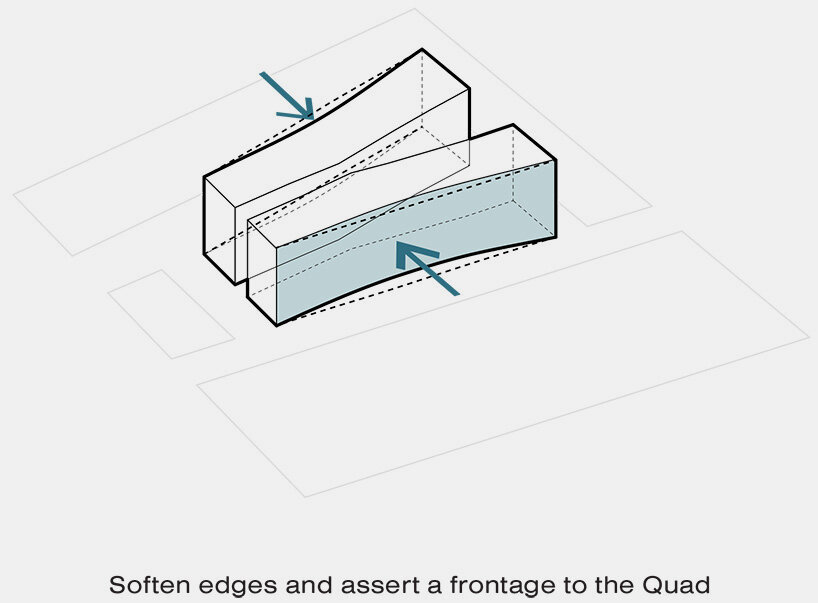 Soften edges and assert a frontage to the Quad