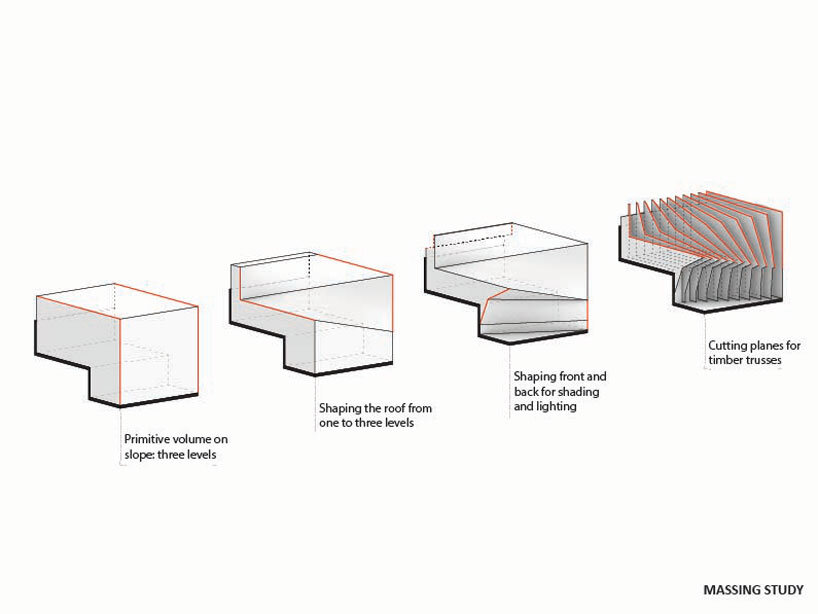 Primitive volume on slope: three levels

Shaping the roof from one to three levels

Shaping front and back for shading and lighting

Cutting planes for timber trusses

MASSING STUDY