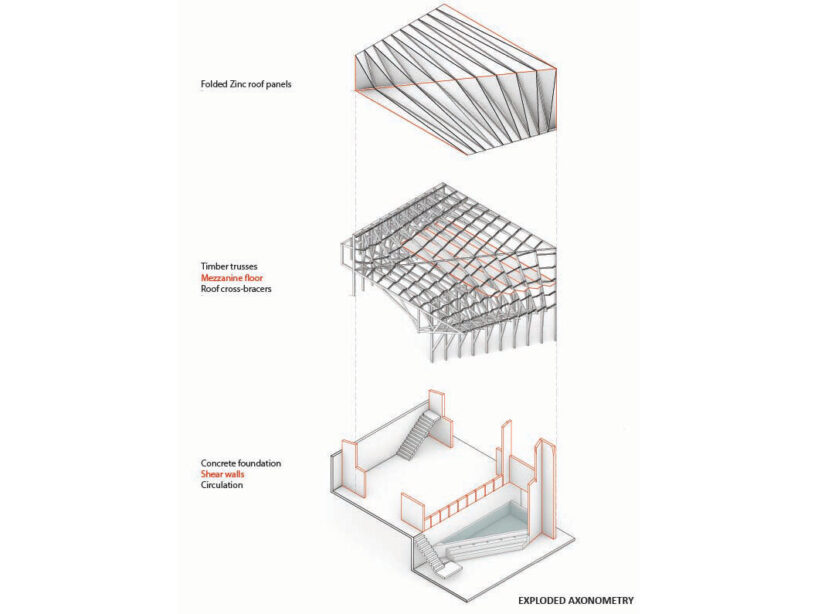 Folded Zinc roof panels

Timber trusses
Mezzanine floor
Roof cross-bracers

Concrete foundation
Shear walls
Circulation

EXPLODED AXONOMETRY