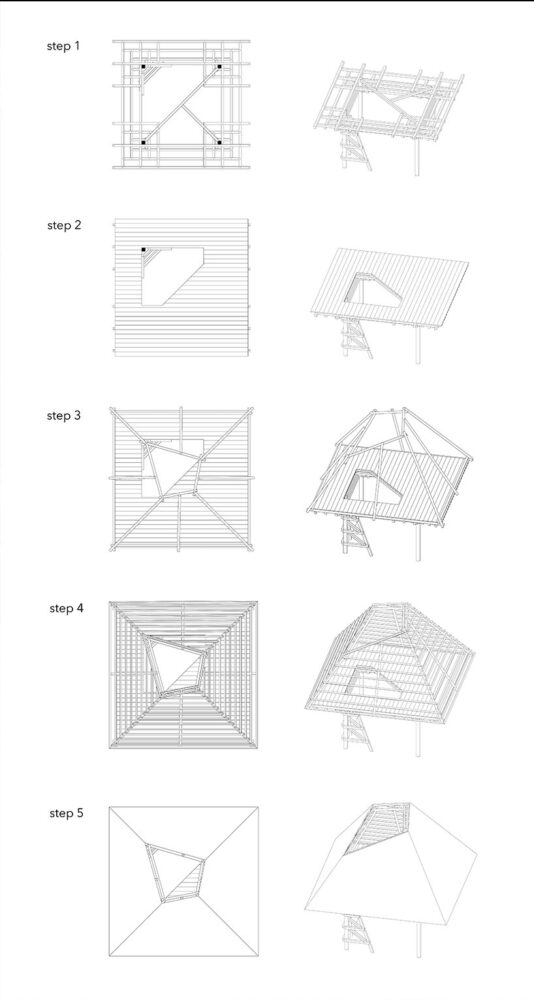 step 1

step 2

step 3

step 4

step 5