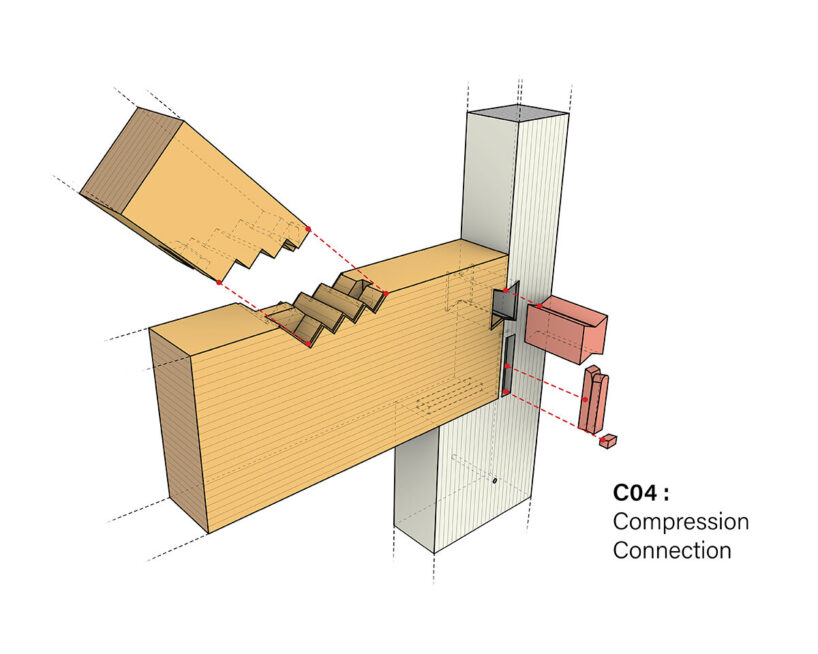 C04 :
Compression
Connection