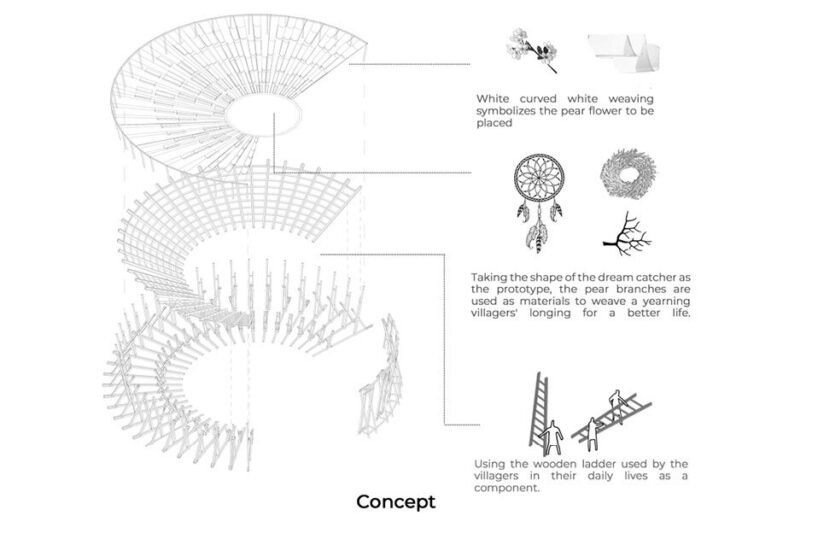 White curved white weaving symbolizes the pear flower to be placed

Taking the shape of the dream catcher as the prototype, the pear branches are used as materials to weave a yearning villagers' longing for a better life.

Using the wooden ladder used by the villagers in their daily lives as a component.

Concept